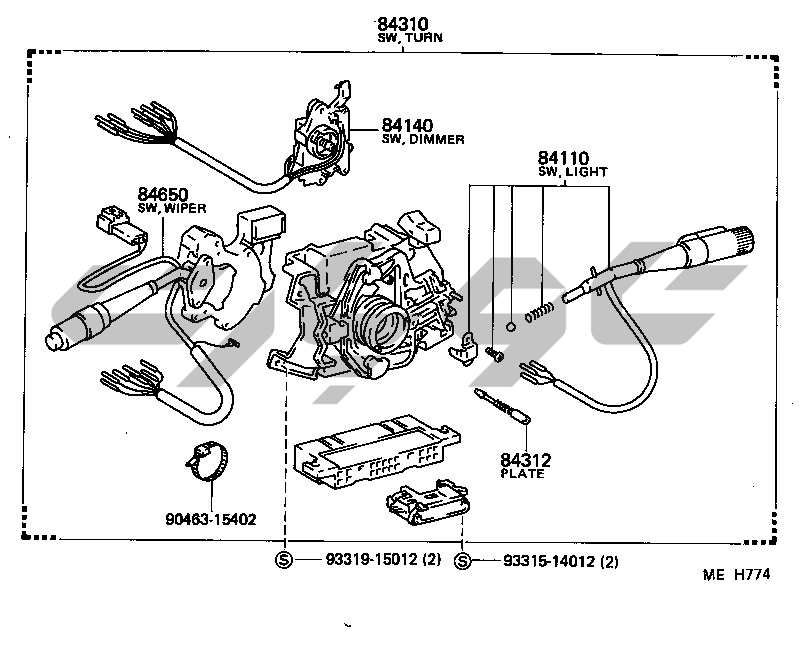 84310
SW, TURN

84140
SW, DIMMER

84110
SW, LIGHT

84650
SW, WIPER

84312
PLATE

90463-15402

Ⓢ 93319-15012 (2)

Ⓢ 93315-14012 (2)

ME H774