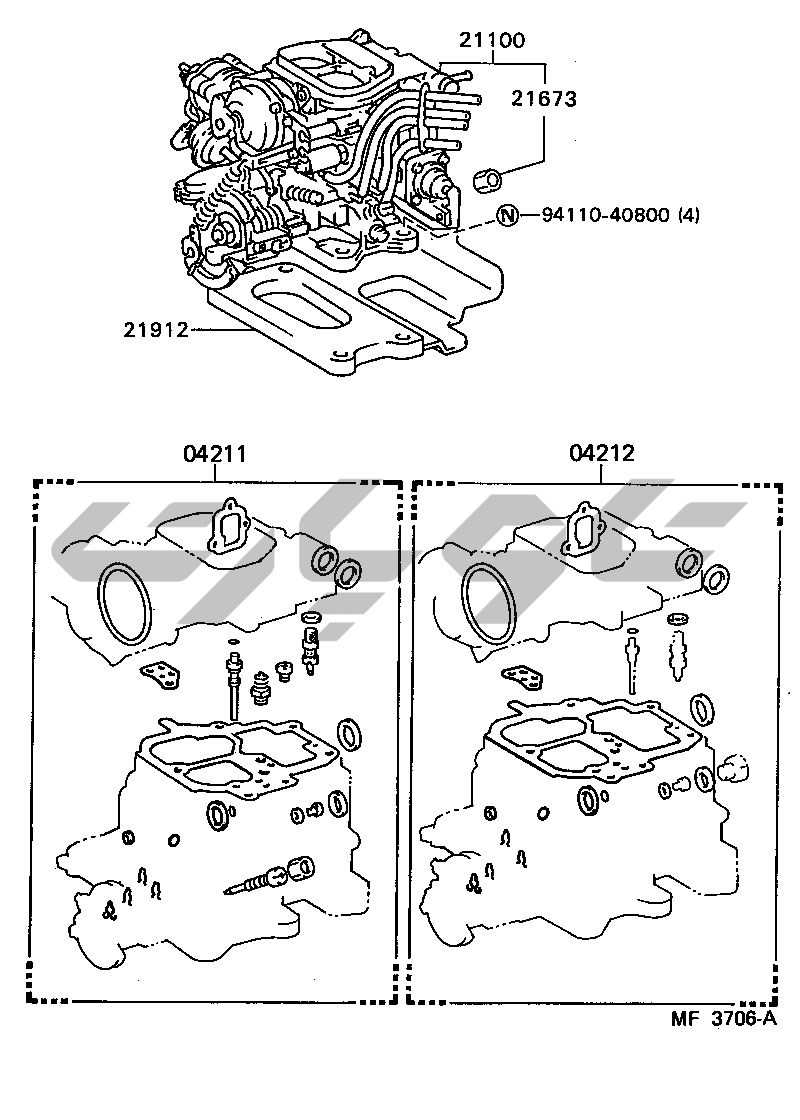 21100
21673
N 94110-40800 (4)
21912
04211
04212
MF 3706-A