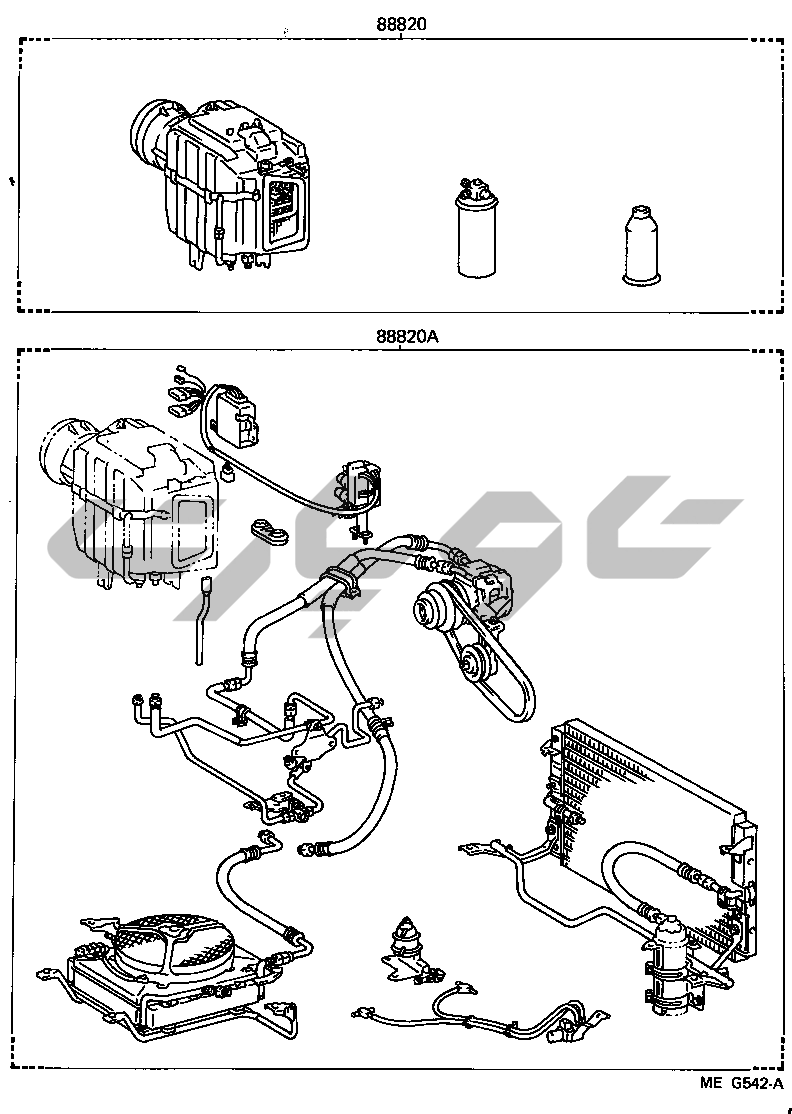 88820

88820A

ME G542-A