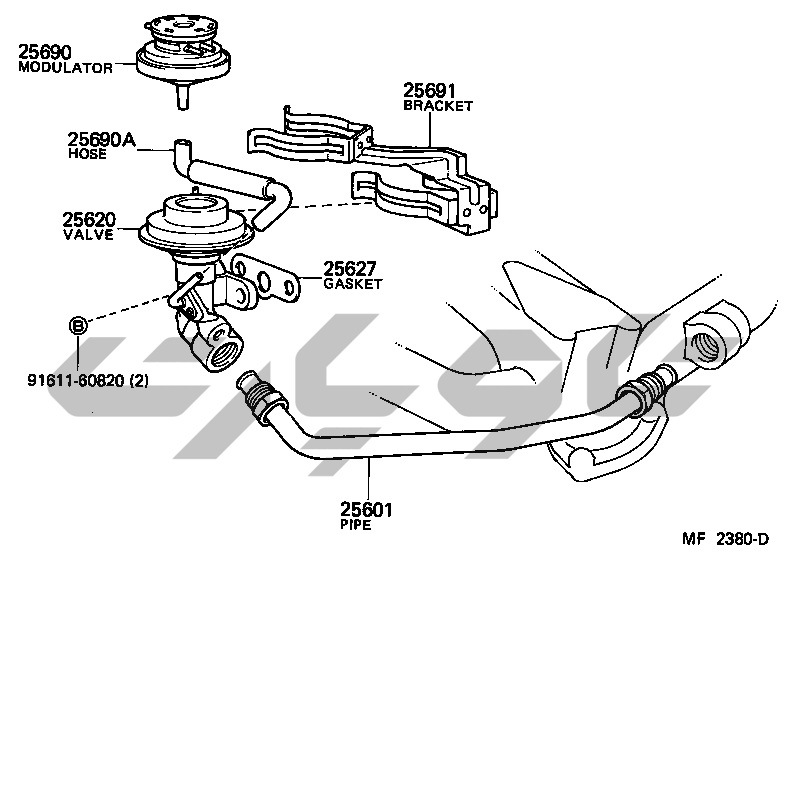 25690
MODULATOR

25691
BRACKET

25690A
HOSE

25620
VALVE

25627
GASKET

B

91611-60820 (2)

25601
PIPE

MF 2380-D