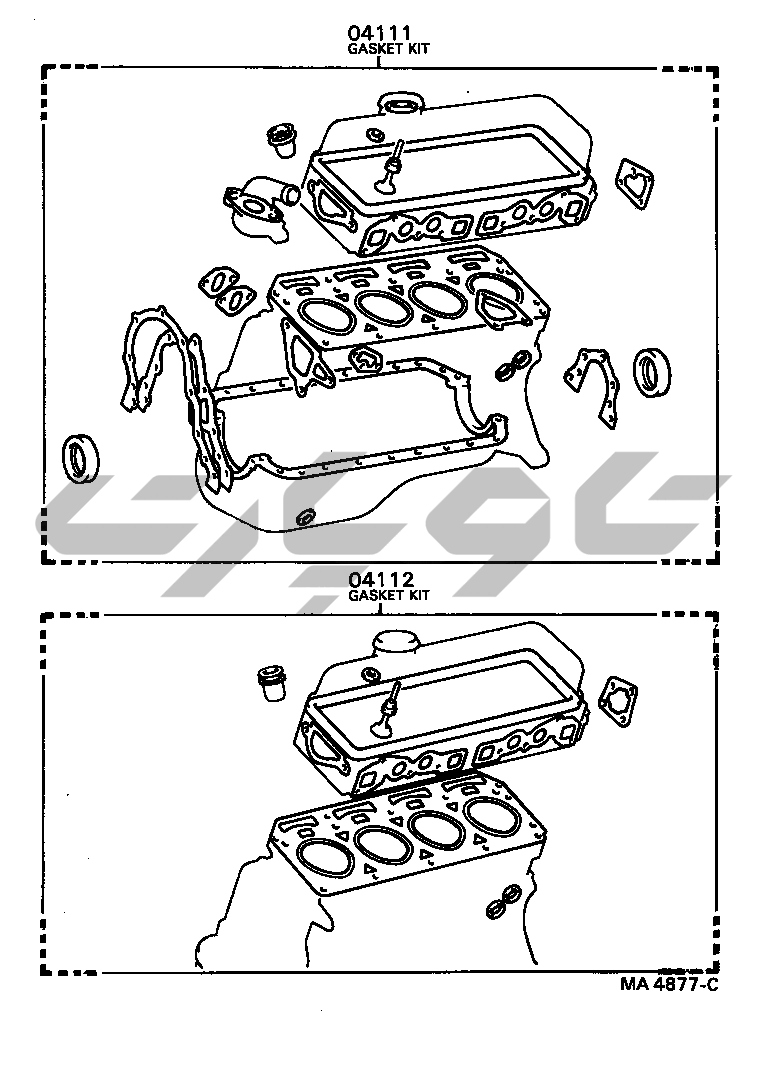 04111
GASKET KIT

04112
GASKET KIT

MA 4877-C