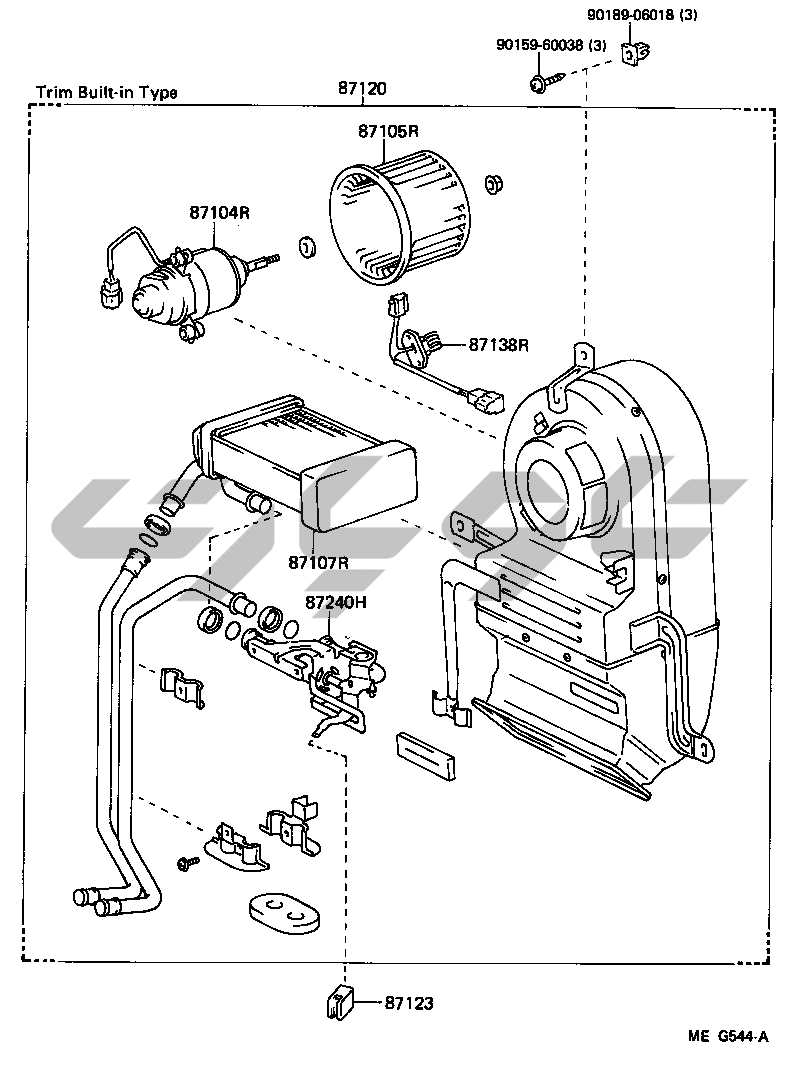 90189-06018 (3)
90159-60038 (3)
Trim Built-in Type
87120
87105R
87104R
87138R
87107R
87240H
87123
ME G544-A