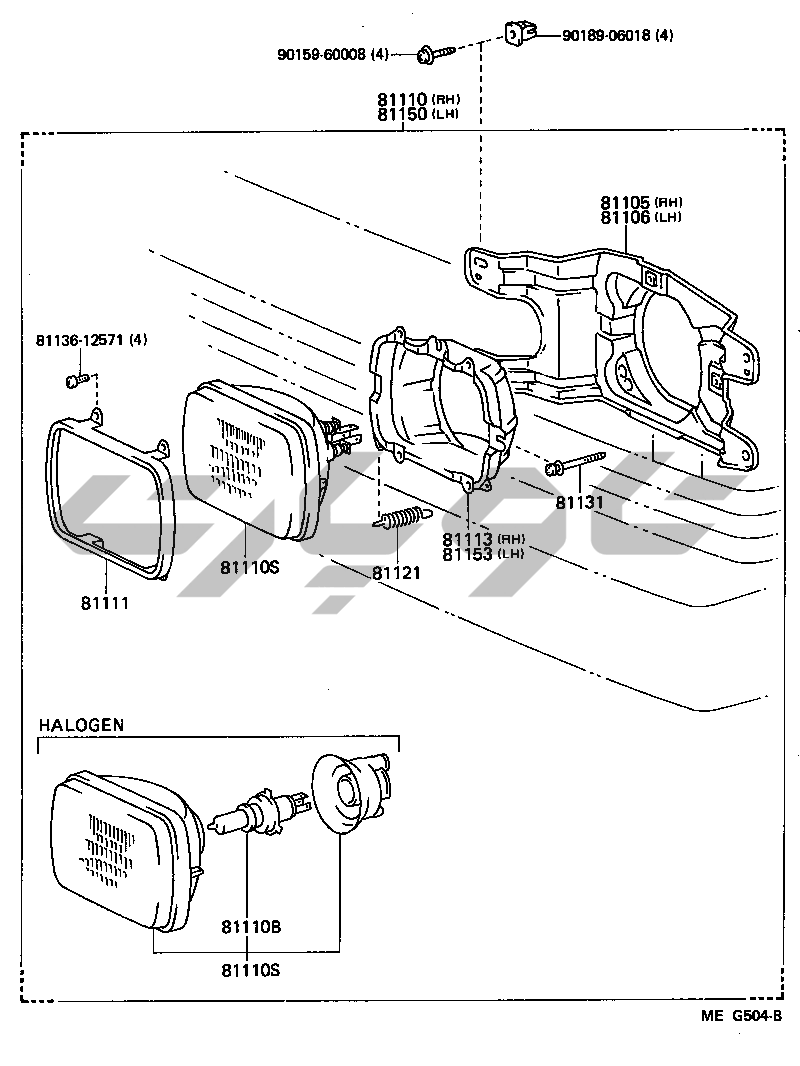 90159-60008 (4)
90189-06018 (4)
81110 (RH)
81150 (LH)
81105 (RH)
81106 (LH)
81136-12571 (4)
81131
81113 (RH)
81153 (LH)
81110S
81121
81111
HALOGEN
81110B
81110S
ME G504-B