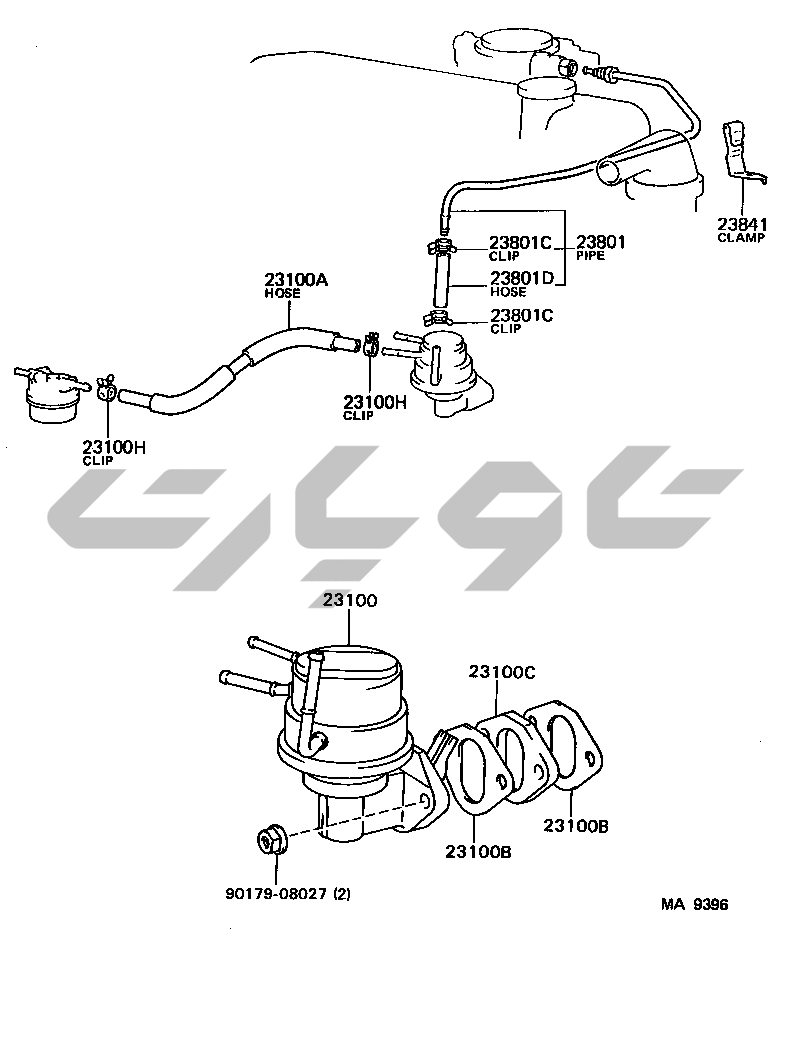 23841
CLAMP

23801C
CLIP

23801
PIPE

23801D
HOSE

23801C
CLIP

23100A
HOSE

23100H
CLIP

23100H
CLIP

23100

23100C

23100B

23100B

90179-08027 (2)

MA 9396