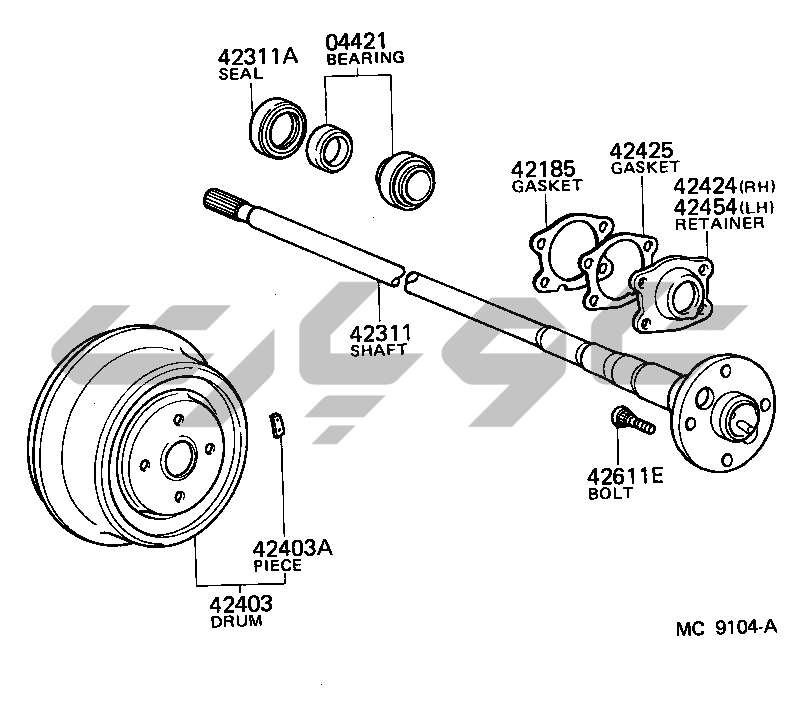 42311A
SEAL

04421
BEARING

42185
GASKET

42425
GASKET

42424(RH)
42454(LH)
RETAINER

42311
SHAFT

42611E
BOLT

42403A
PIECE

42403
DRUM

MC 9104-A