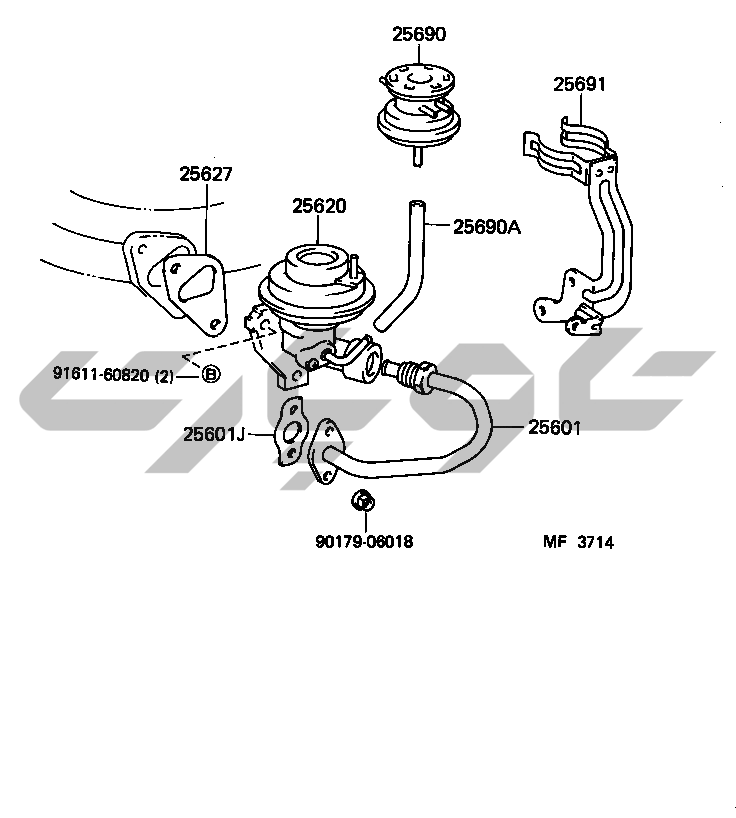 25690

25691

25627

25620

25690A

91611-60820 (2) B

25601J

25601

90179-06018

MF 3714