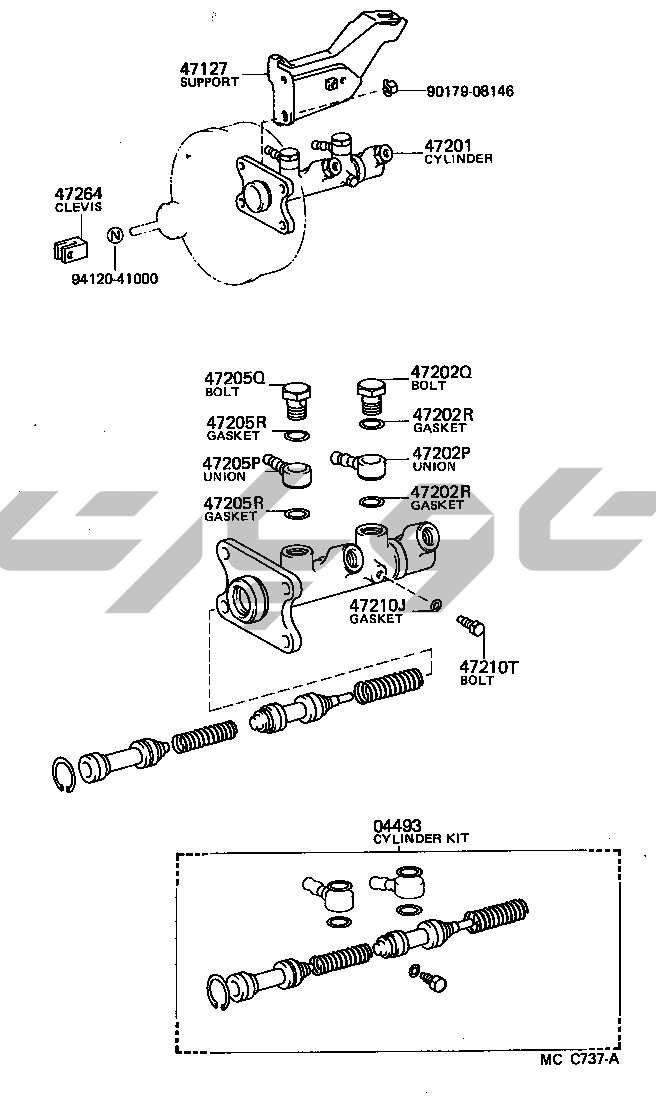 47127
SUPPORT

90179-08146

47201
CYLINDER

47264
CLEVIS

N

94120-41000

47205Q
BOLT

47202Q
BOLT

47205R
GASKET

47202R
GASKET

47205P
UNION

47202P
UNION

47205R
GASKET

47202R
GASKET

47210J
GASKET

47210T
BOLT

04493
CYLINDER KIT

MC C737-A