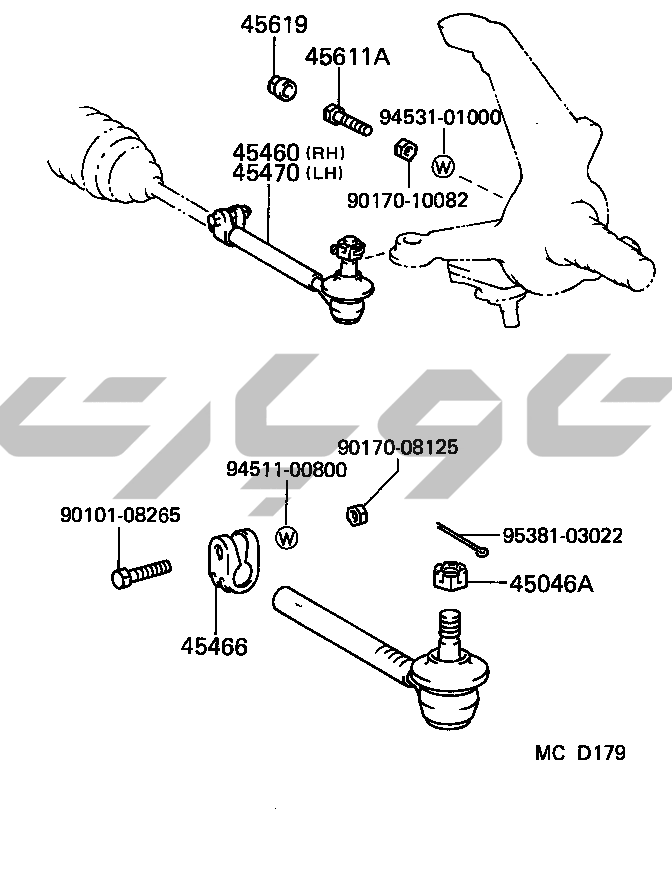 45619
45611A
94531-01000
45460 (RH)
45470 (LH)
W
90170-10082
90170-08125
94511-00800
90101-08265
W
95381-03022
45046A
45466
MC D179