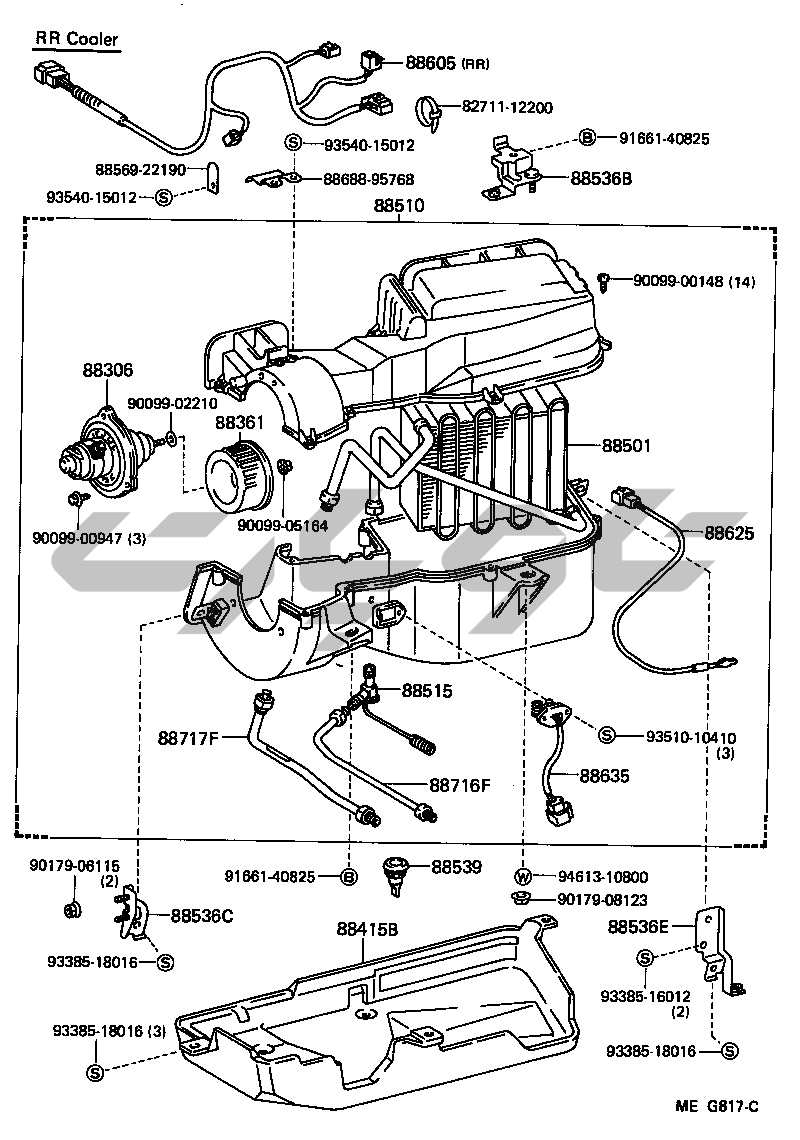 RR Cooler

88605 (RR)

82711-12200

S 93540-15012

B 91661-40825

88569-22190

93540-15012 S

88688-95768

88536B

88510

90099-00148 (14)

88306

90099-02210

88361

88501

90099-00947 (3)

90099-05164

88625

88515

88717F

S 93510-10410 (3)

88635

88716F

90179-06115 (2)

91661-40825 B

88539

W 94613-10800

90179-08123

88536C

88415B

88536E

93385-18016 S

S 93385-16012 (2)

93385-18016 (3)

S

93385-18016 S

ME G817-C