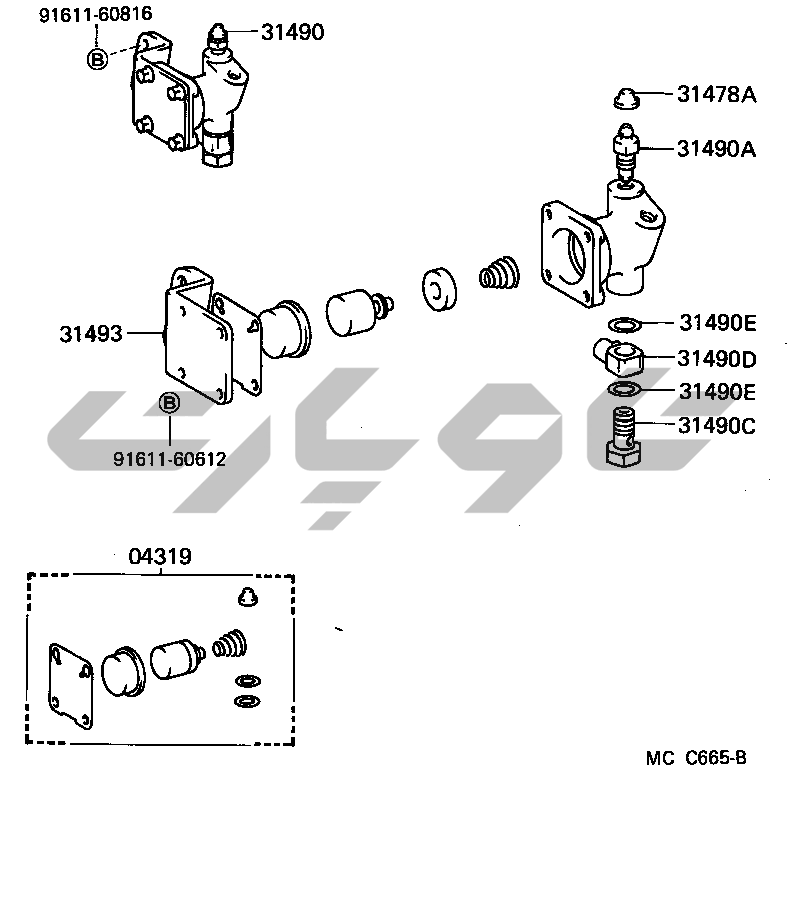 91611-60816
B
31490
31478A
31490A
31493
31490E
31490D
31490E
31490C
B
91611-60612
04319
MC C665-B