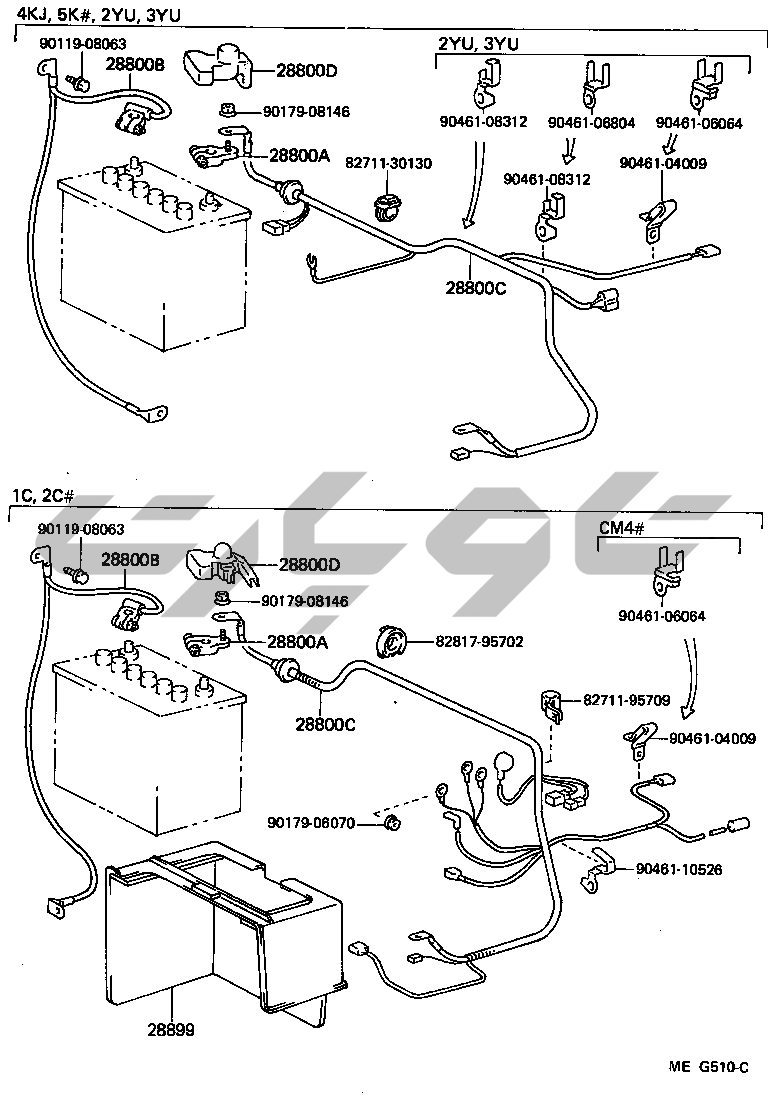 4KJ, 5K#, 2YU, 3YU

90119-08063
28800B
28800D
90179-08146
28800A
82711-30130

2YU, 3YU
90461-08312
90461-06804
90461-06064
90461-08312
90461-04009
28800C

1C, 2C#
90119-08063
28800B
28800D
90179-08146
28800A
82817-95702
28800C

CM4#
90461-06064
82711-95709
90461-04009
90179-06070
90461-10526
28899

ME G510-C