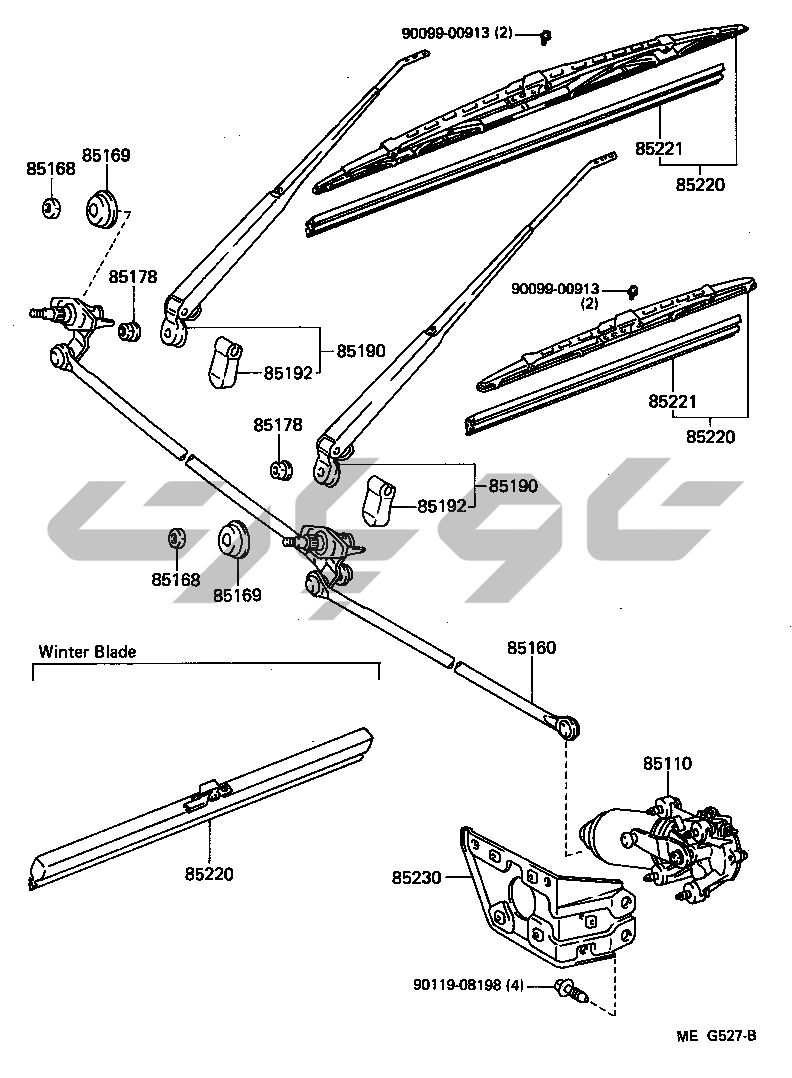 90099-00913 (2)

85168
85169

85221
85220

85178

90099-00913
(2)

85190
85192

85221
85220

85178

85190
85192

85168
85169

Winter Blade

85160

85110

85220

85230

90119-08198 (4)

ME G527-B