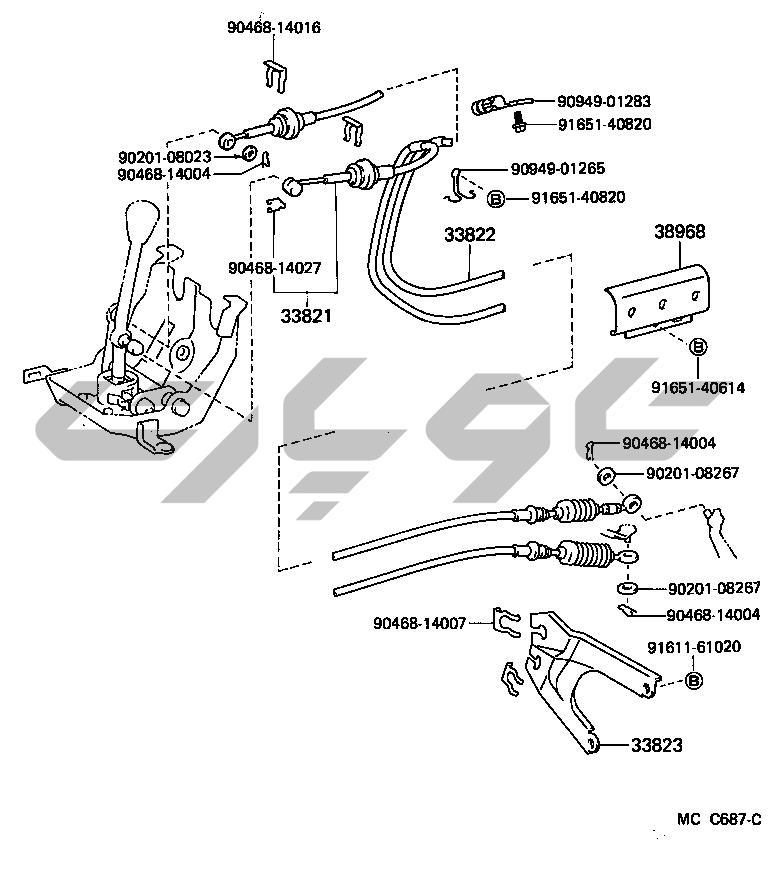 90468-14016
90949-01283
91651-40820
90201-08023
90468-14004
90949-01265
B 91651-40820
33822
38968
90468-14027
33821
B
91651-40614
90468-14004
90201-08267
90201-08267
90468-14004
90468-14007
91611-61020
B
33823
MC C687-C