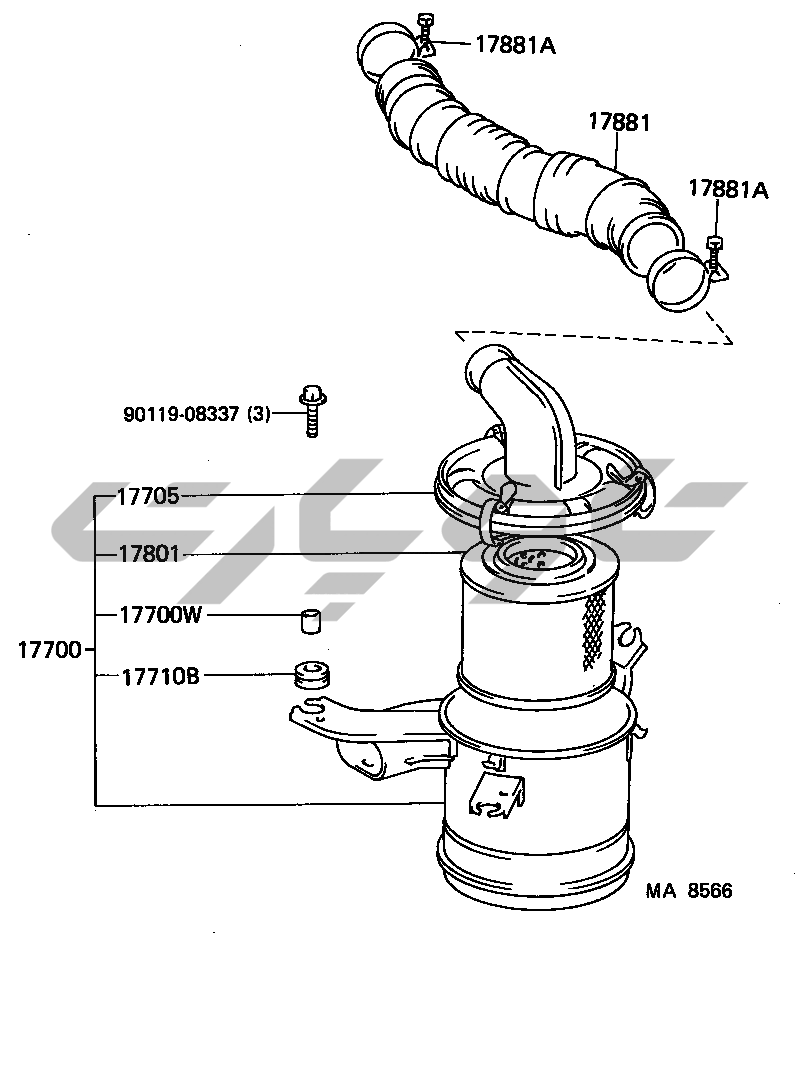 17881A

17881

17881A

90119-08337 (3)

17705

17801

17700W

17700

17710B

MA 8566