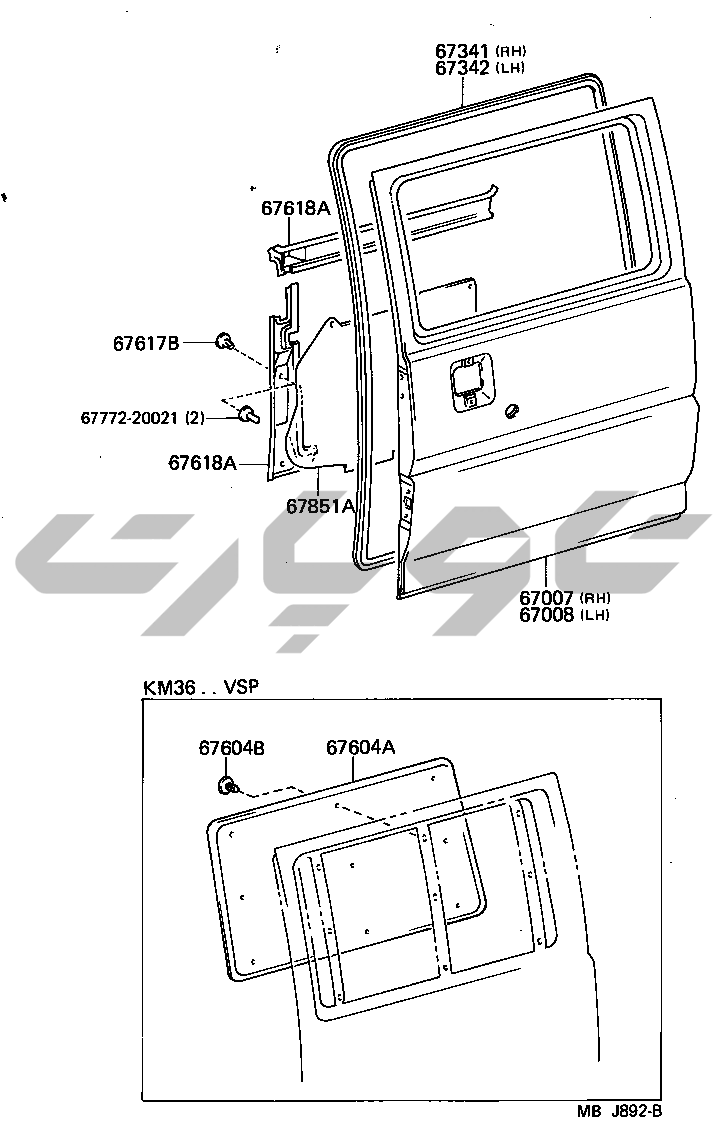 67341 (RH)
67342 (LH)

67618A

67617B

67772-20021 (2)

67618A

67851A

67007 (RH)
67008 (LH)

KM36 . . VSP

67604B

67604A

MB J892-B