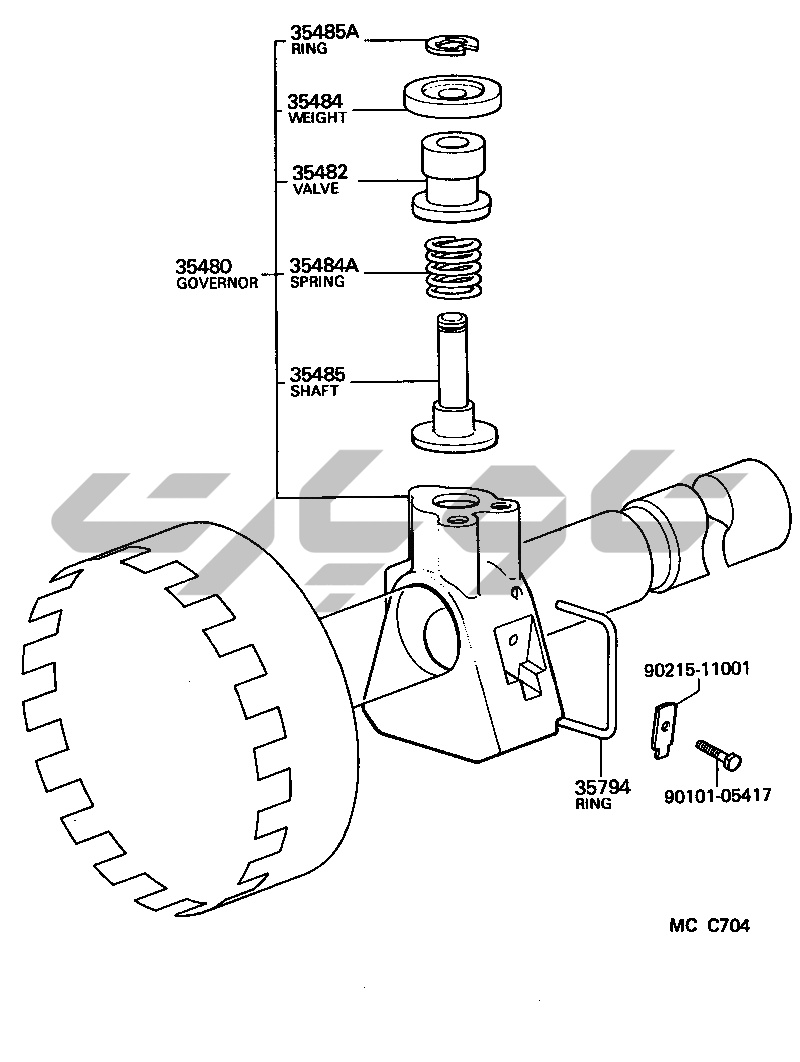 35485A
RING

35484
WEIGHT

35482
VALVE

35480
GOVERNOR

35484A
SPRING

35485
SHAFT

90215-11001

35794
RING

90101-05417

MC C704