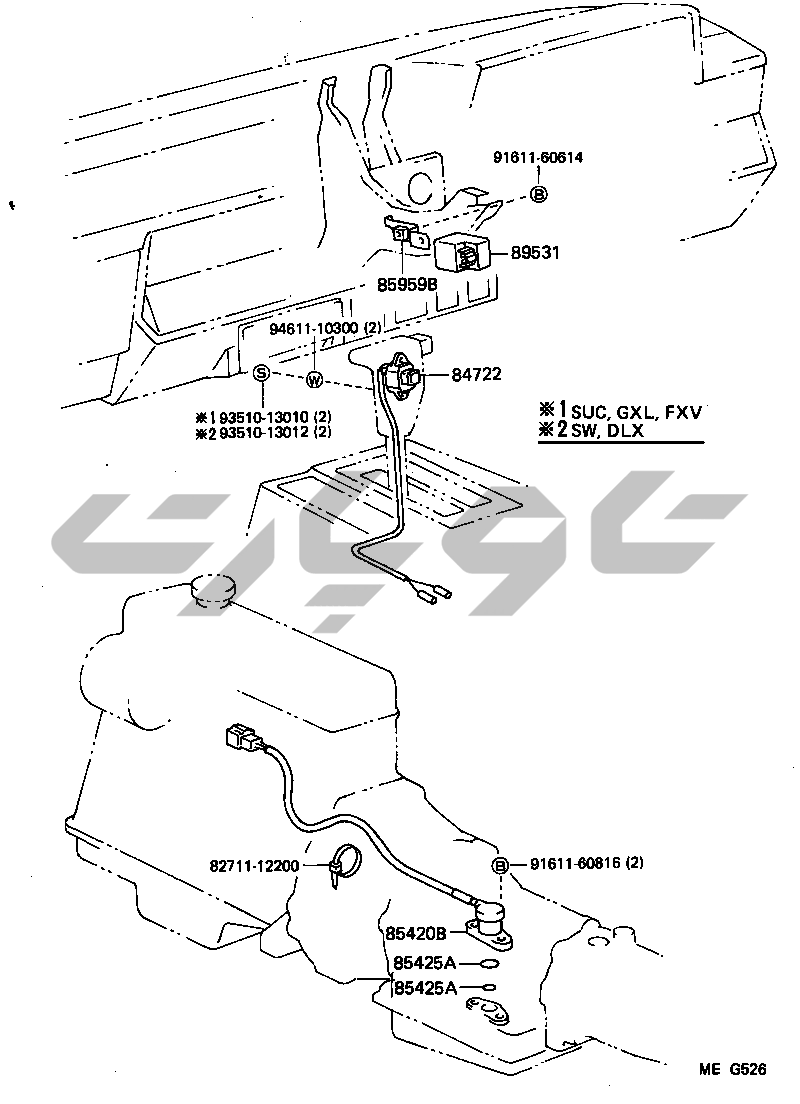 91611-60614
B
89531
85959B
94611-10300 (2)
S
W
84722
※1 93510-13010 (2)
※2 93510-13012 (2)
※1 SUC, GXL, FXV
※2 SW, DLX
82711-12200
B
91611-60816 (2)
85420B
85425A
85425A
ME G526