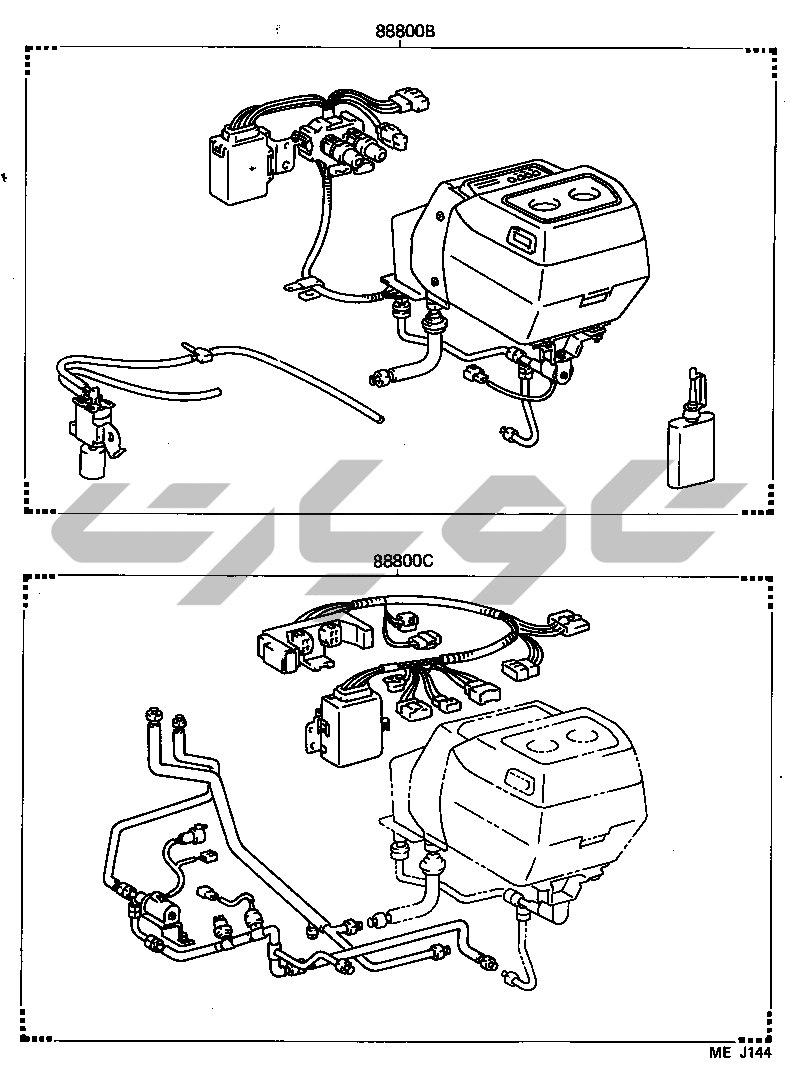 88800B

88800C

ME J144