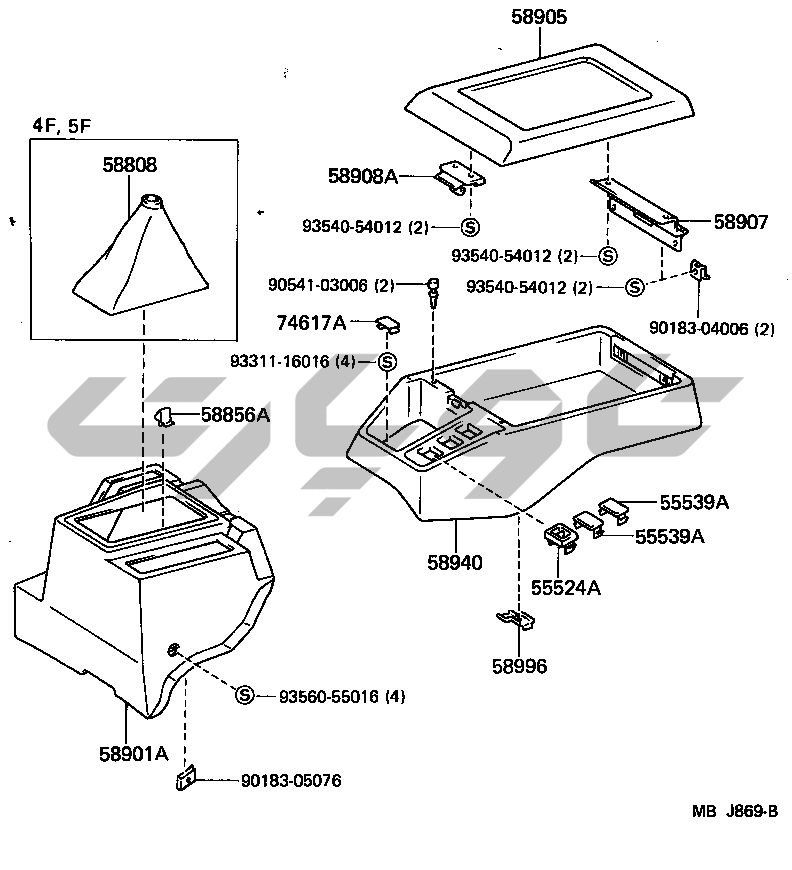 58905

4F, 5F

58808

58908A

93540-54012 (2) S

58907

93540-54012 (2) S

90541-03006 (2)

93540-54012 (2) S

74617A

90183-04006 (2)

93311-16016 (4) S

58856A

55539A

55539A

58940

55524A

58996

S 93560-55016 (4)

58901A

90183-05076

MB J869-B