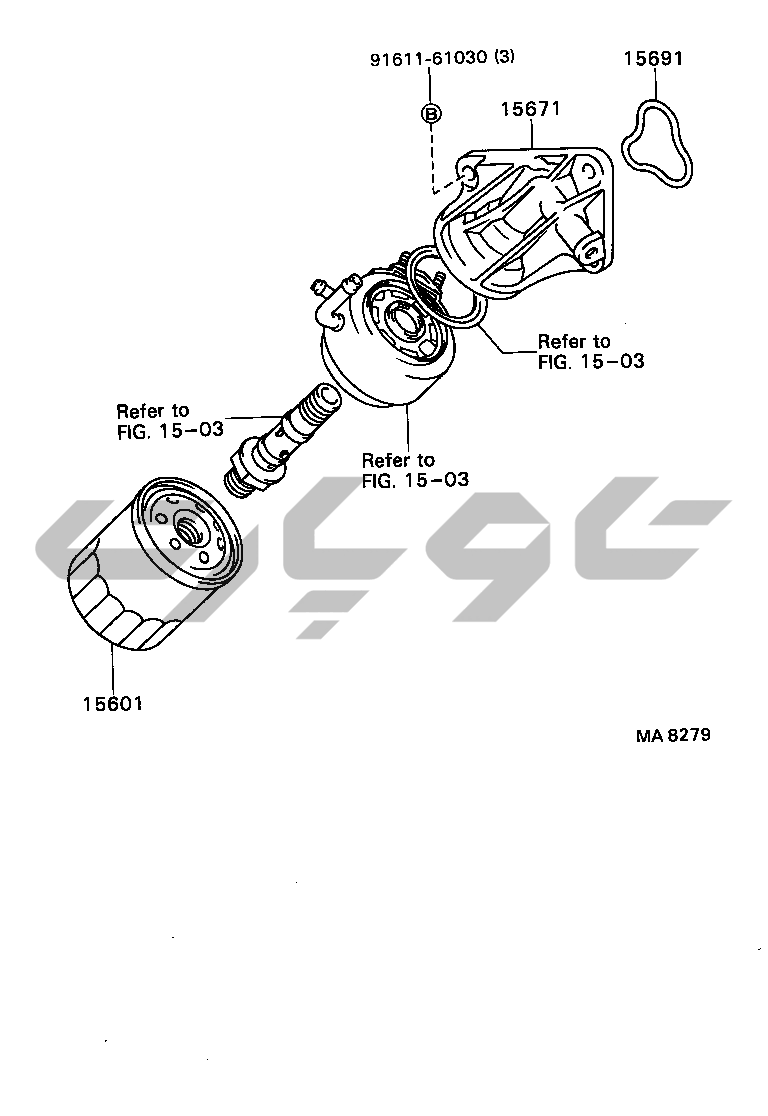 91611-61030 (3)

15691

B

15671

Refer to
FIG. 15-03

Refer to
FIG. 15-03

Refer to
FIG. 15-03

15601

MA 8279