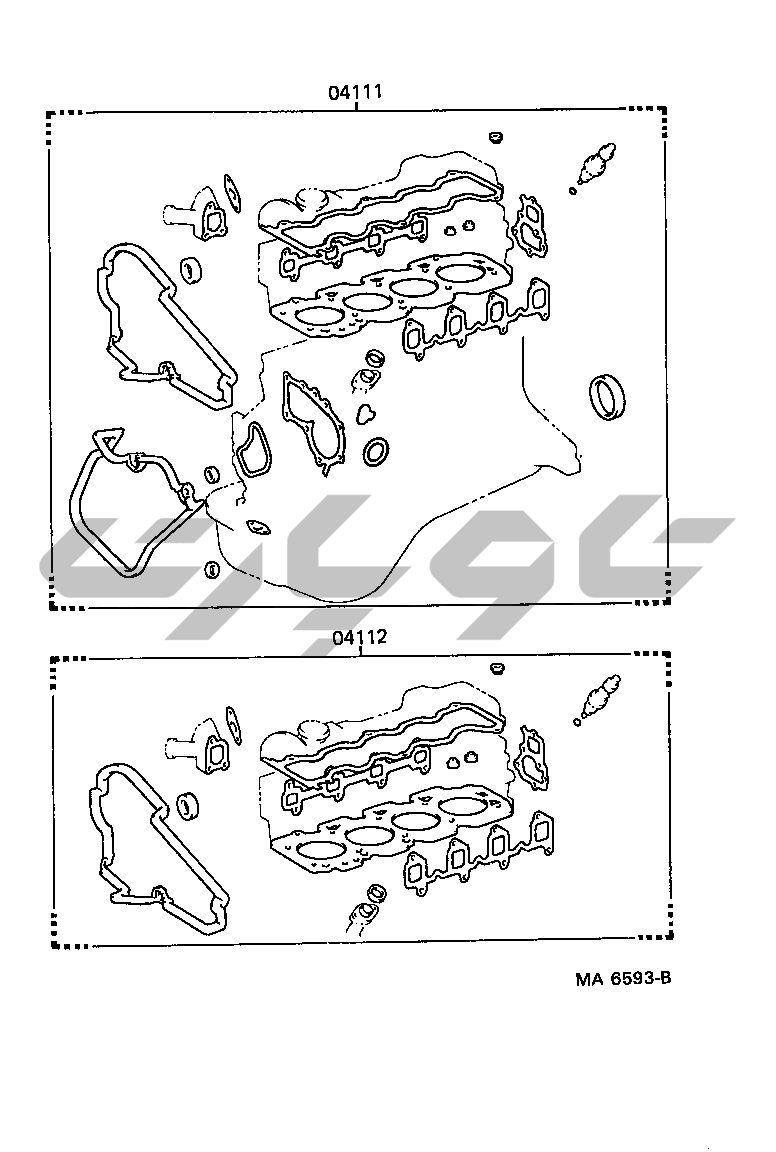 04111

04112

MA 6593-B