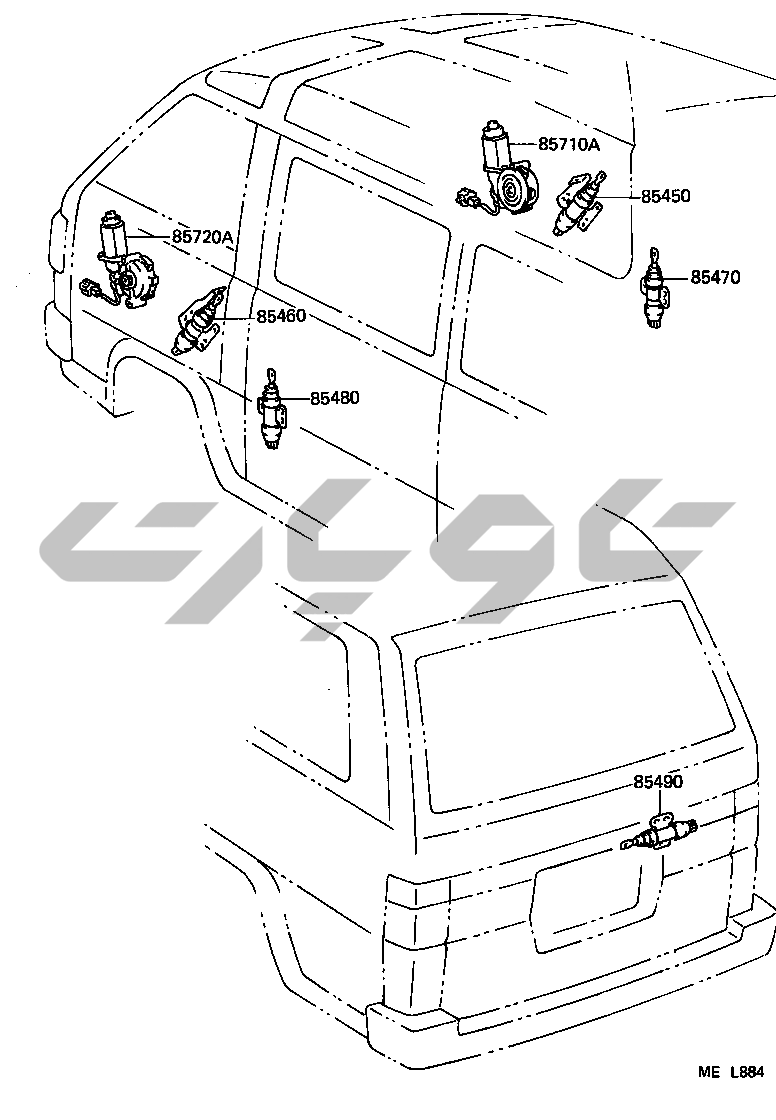 85710A
85450
85720A
85470
85460
85480
85490
ME L884