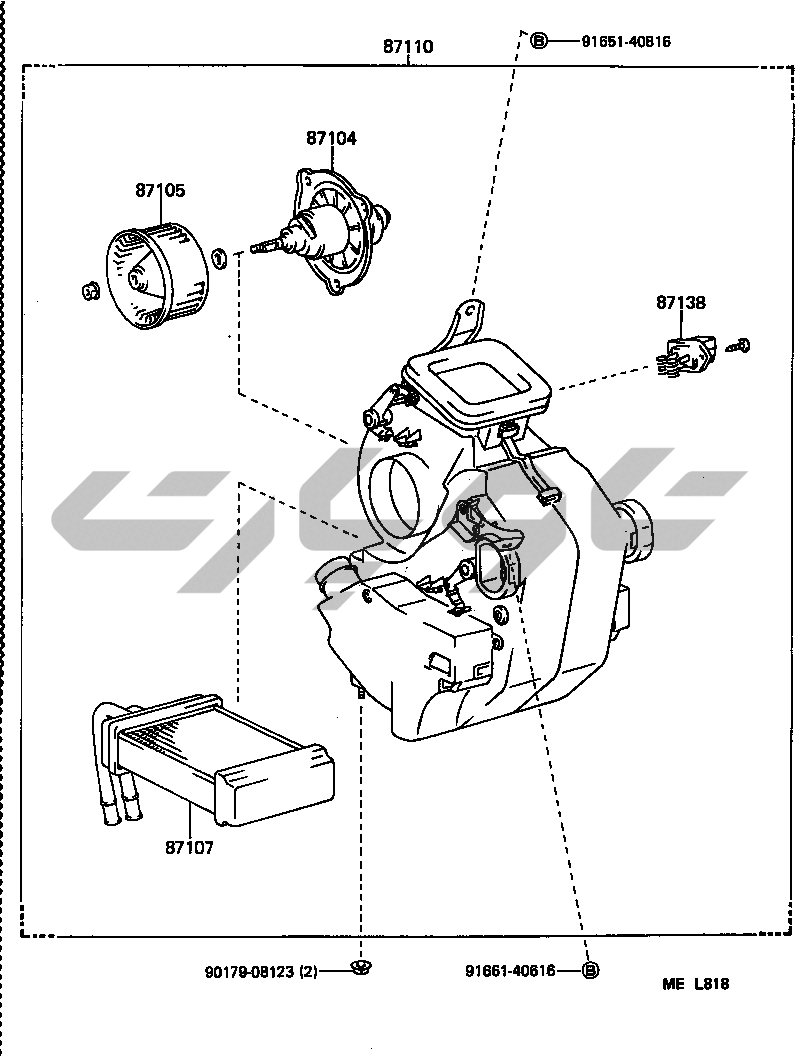 87110

B 91651-40816

87104

87105

87138

87107

90179-08123 (2)

91661-40616 B

ME L818