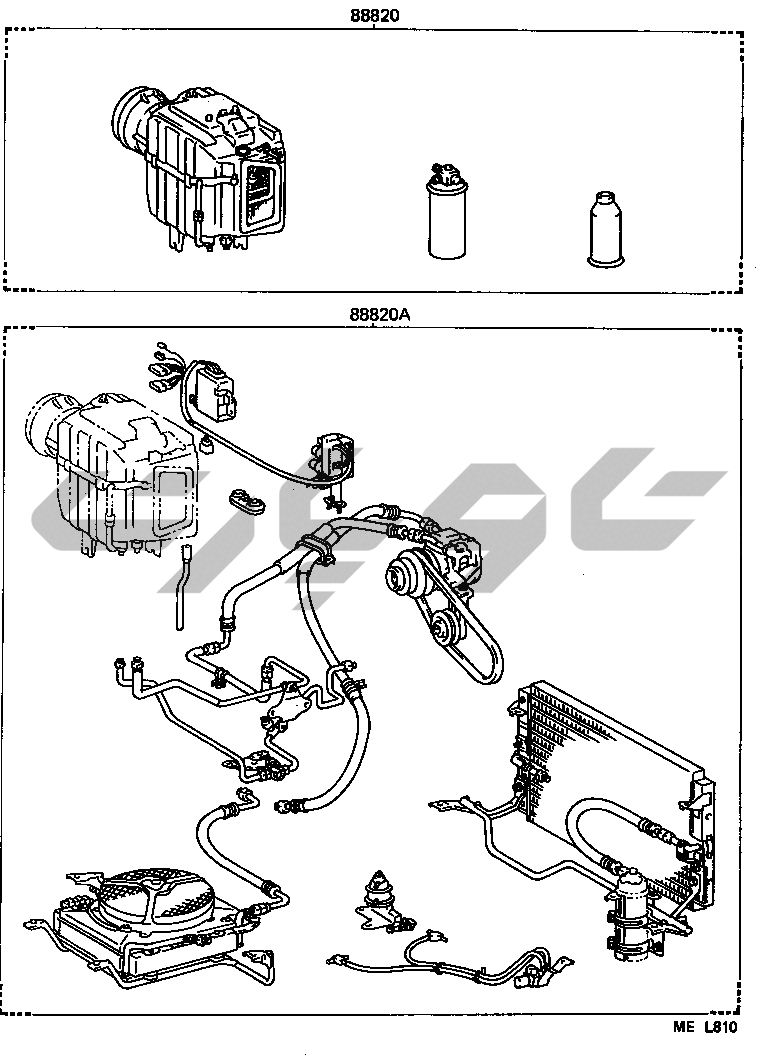 88820

88820A

ME L810