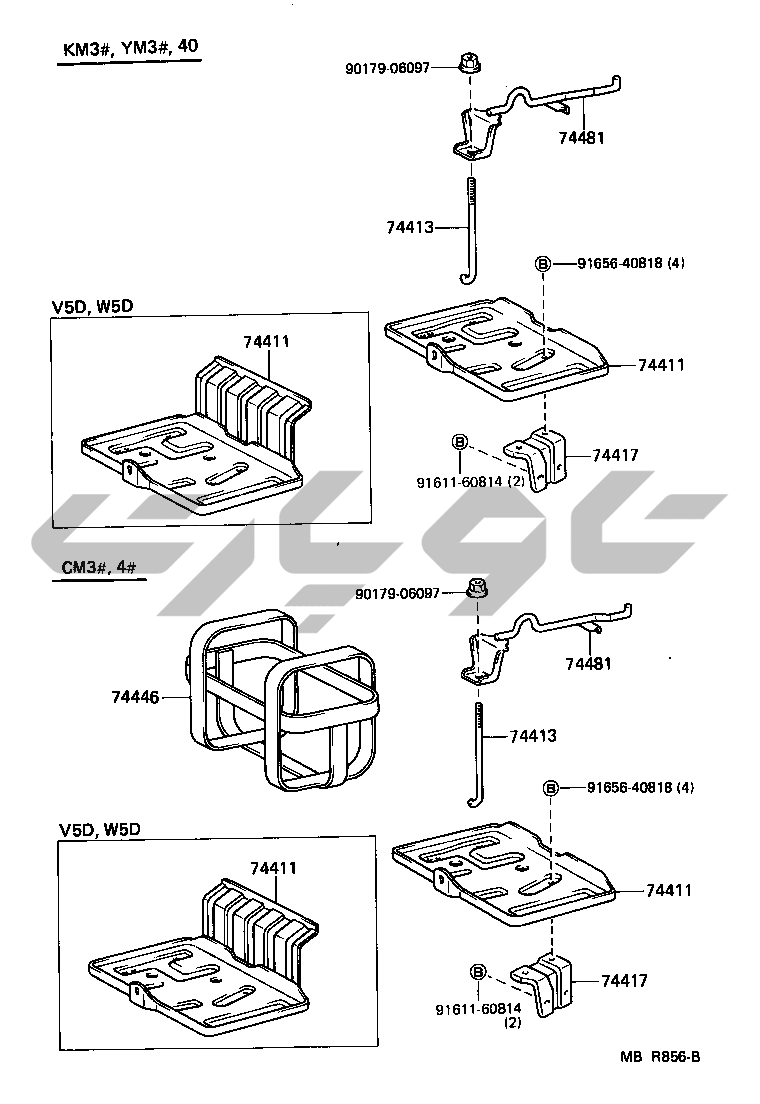 KM3#, YM3#, 40

90179-06097

74481

74413

B 91656-40818 (4)

V5D, W5D

74411

74411

B

74417

91611-60814 (2)

CM3#, 4#

90179-06097

74481

74446

74413

B 91656-40818 (4)

V5D, W5D

74411

74411

B

74417

91611-60814 (2)

MB R856-B