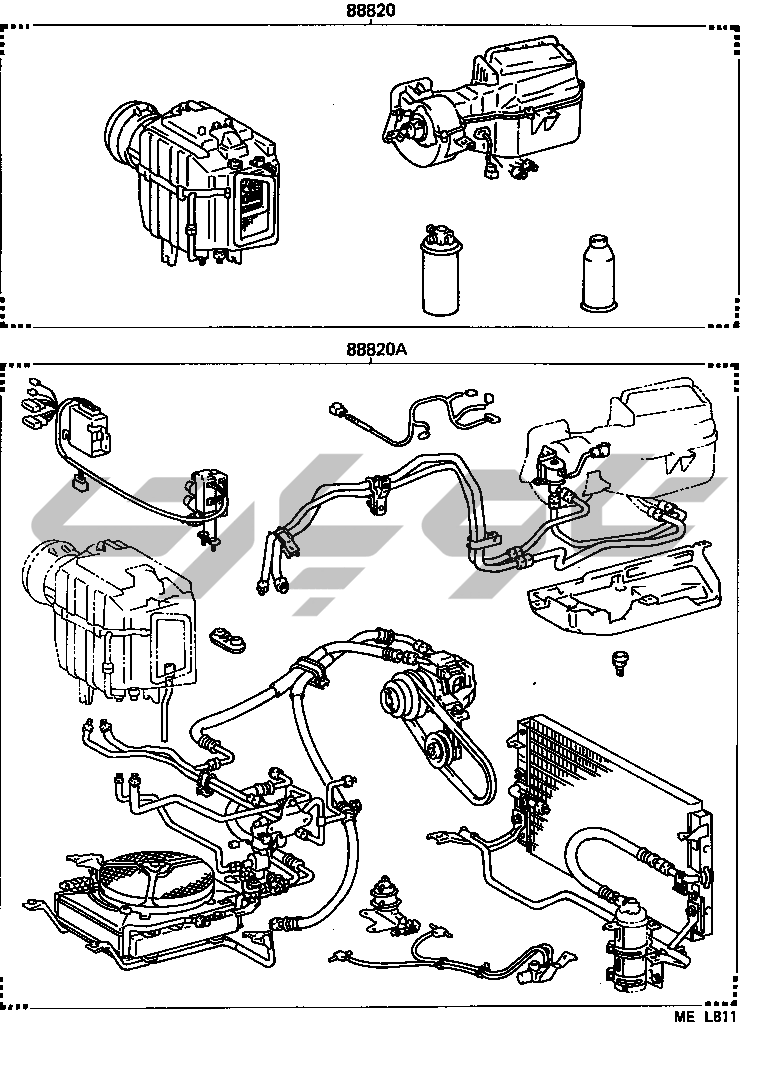 88820

88820A

ME L811