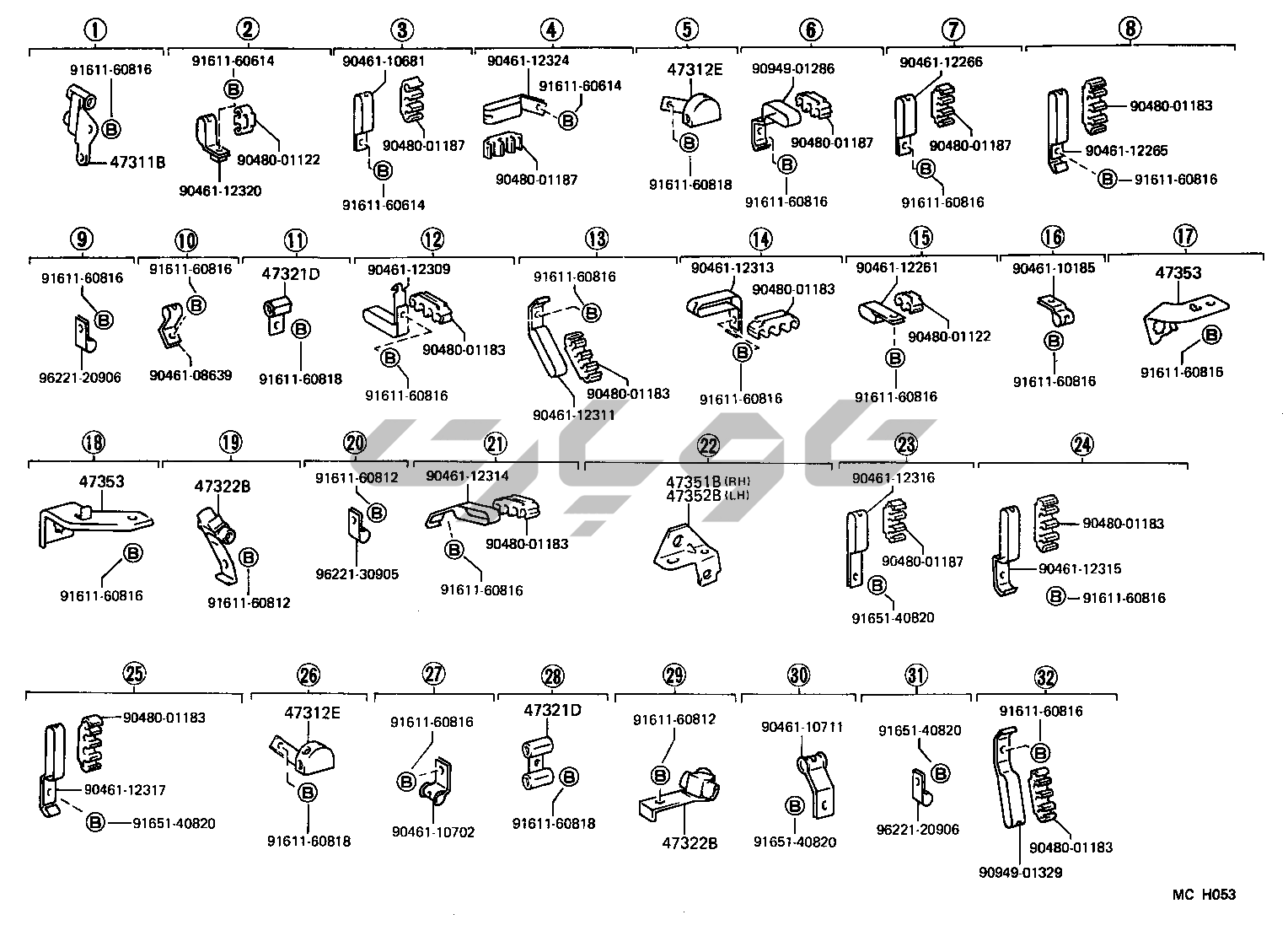 ①
91611-60816
Ⓑ
47311B

②
91611-60614
Ⓑ
90480-01122
90461-12320

③
90461-10681
90480-01187
Ⓑ
91611-60614

④
90461-12324
91611-60614
Ⓑ
90480-01187

⑤
47312E
Ⓑ
91611-60818

⑥
90949-01286
90480-01187
Ⓑ
91611-60816

⑦
90461-12266
90480-01187
Ⓑ
91611-60816

⑧
90480-01183
90461-12265
Ⓑ 91611-60816

⑨
91611-60816
Ⓑ
96221-20906

⑩
91611-60816
Ⓑ
90461-08639

⑪
47321D
Ⓑ
91611-60818

⑫
90461-12309
90480-01183
Ⓑ
91611-60816

⑬
91611-60816
Ⓑ
90480-01183
90461-12311

⑭
90461-12313
90480-01183
Ⓑ
91611-60816

⑮
90461-12261
90480-01122
Ⓑ
91611-60816

⑯
90461-10185
Ⓑ
91611-60816

⑰
47353
Ⓑ
91611-60816

⑱
47353
Ⓑ
91611-60816

⑲
47322B
Ⓑ
91611-60812

⑳
91611-60812
Ⓑ
96221-30905

㉑
90461-12314
90480-01183
Ⓑ
91611-60816

㉒
47351B (RH)
47352B (LH)

㉓
90461-12316
90480-01187
Ⓑ
91651-40820

㉔
90480-01183
90461-12315
Ⓑ 91611-60816

㉕
90480-01183
90461-12317
Ⓑ 91651-40820

㉖
47312E
Ⓑ
91611-60818

㉗
91611-60816
Ⓑ
90461-10702

㉘
47321D
Ⓑ
91611-60818

㉙
91611-60812
Ⓑ
47322B

㉚
90461-10711
Ⓑ
91651-40820

㉛
91651-40820
Ⓑ
96221-20906

㉜
91611-60816
Ⓑ
90480-01183
90949-01329

MC H053