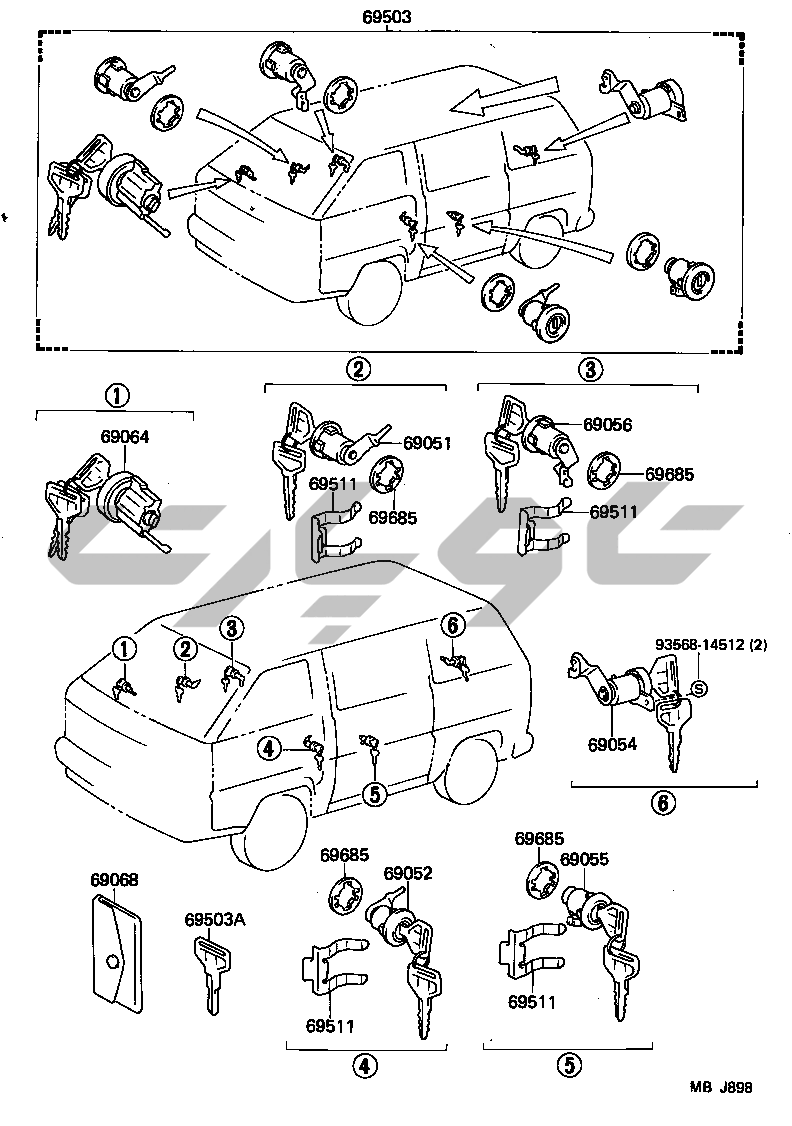 69503

1
69064

2
69051
69511
69685

3
69056
69685
69511

1
2
3
6
4
5

93568-14512 (2)
S
69054
6

69068
69503A

69685
69052
69511
4

69685
69055
69511
5

MB J898