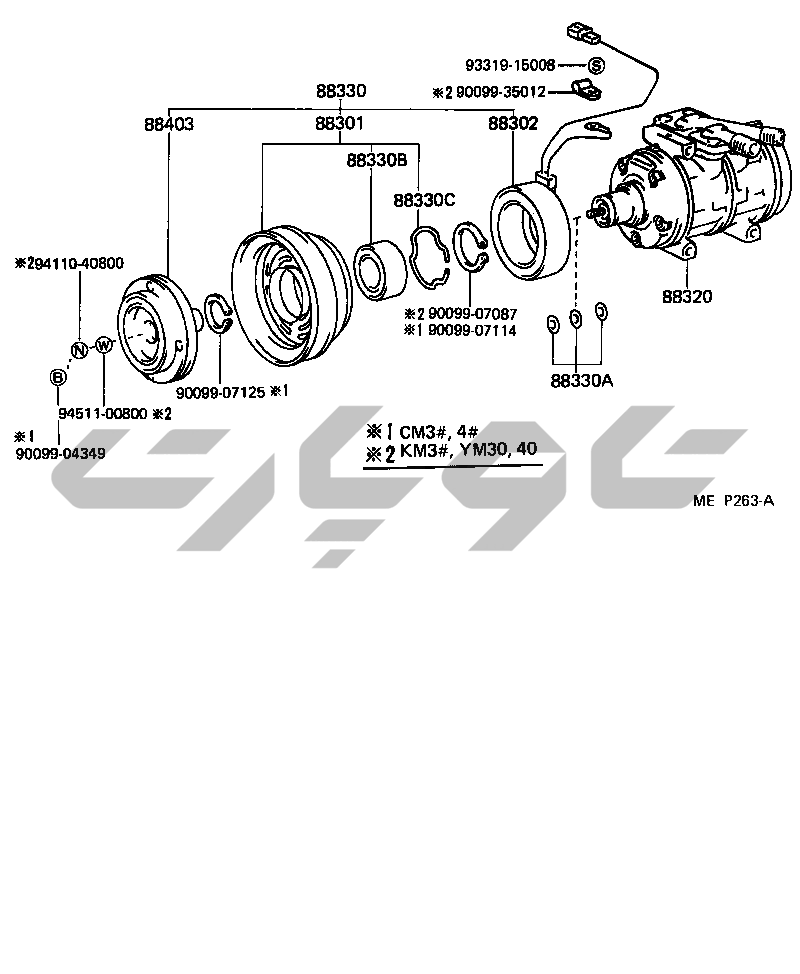 93319-15008 S
※2 90099-35012
88330
88403
88301
88302
88330B
88330C
※2 94110-40800
N
W
B
※2 90099-07087
※1 90099-07114
88320
88330A
90099-07125 ※1
94511-00800 ※2
※1 90099-04349
※1 CM3#, 4#
※2 KM3#, YM30, 40
ME P263-A