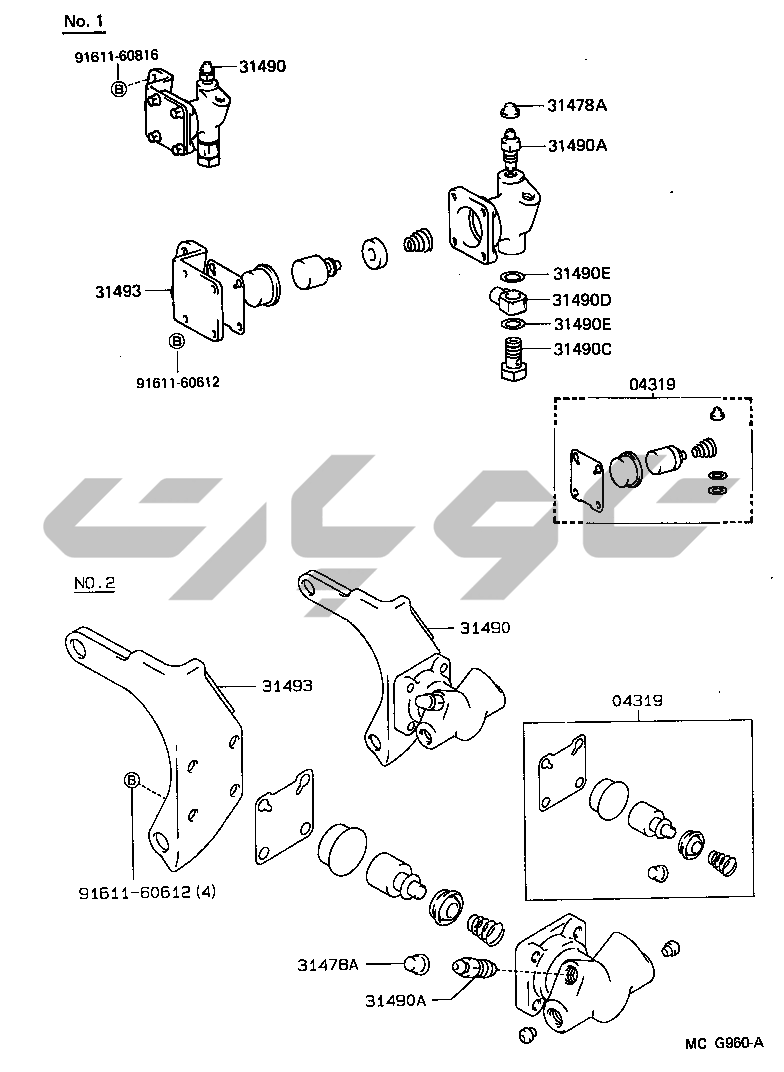 No. 1

91611-60816

B

31490

31478A

31490A

31493

31490E

31490D

31490E

31490C

B

91611-60612

04319

NO. 2

31490

31493

04319

B

91611-60612 (4)

31478A

31490A

MC G960-A