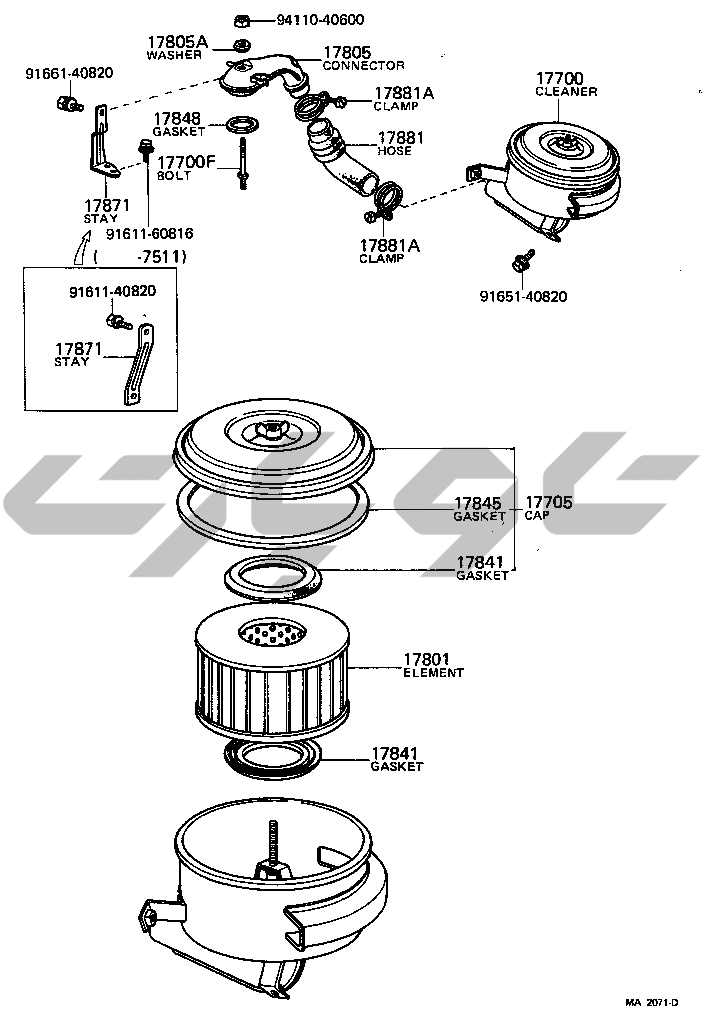 94110-40600
17805A
WASHER
17805
CONNECTOR
91661-40820
17881A
CLAMP
17700
CLEANER
17848
GASKET
17881
HOSE
17700F
BOLT
17871
STAY
91611-60816
17881A
CLAMP
( -7511)
91651-40820
91611-40820
17871
STAY
17845
GASKET
17705
CAP
17841
GASKET
17801
ELEMENT
17841
GASKET
MA 2071-D