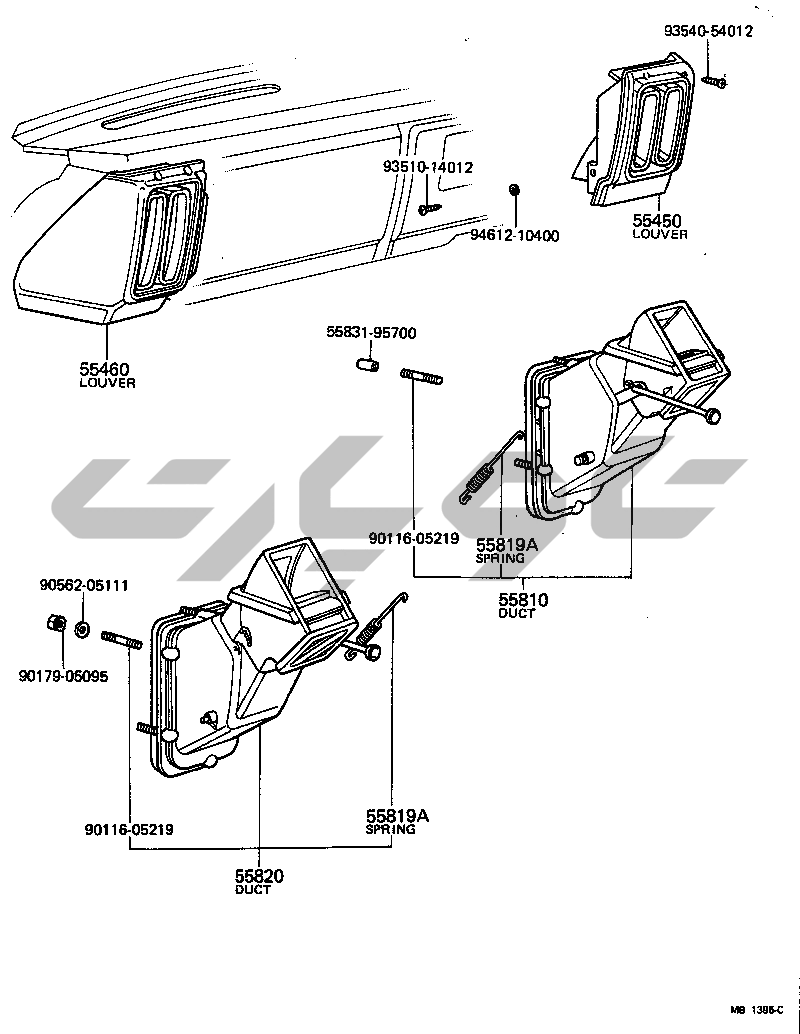 93540-54012

93510-14012

94612-10400

55450
LOUVER

55460
LOUVER

55831-95700

90116-05219

55819A
SPRING

55810
DUCT

90562-05111

90179-05095

90116-05219

55819A
SPRING

55820
DUCT

MB 1395-C