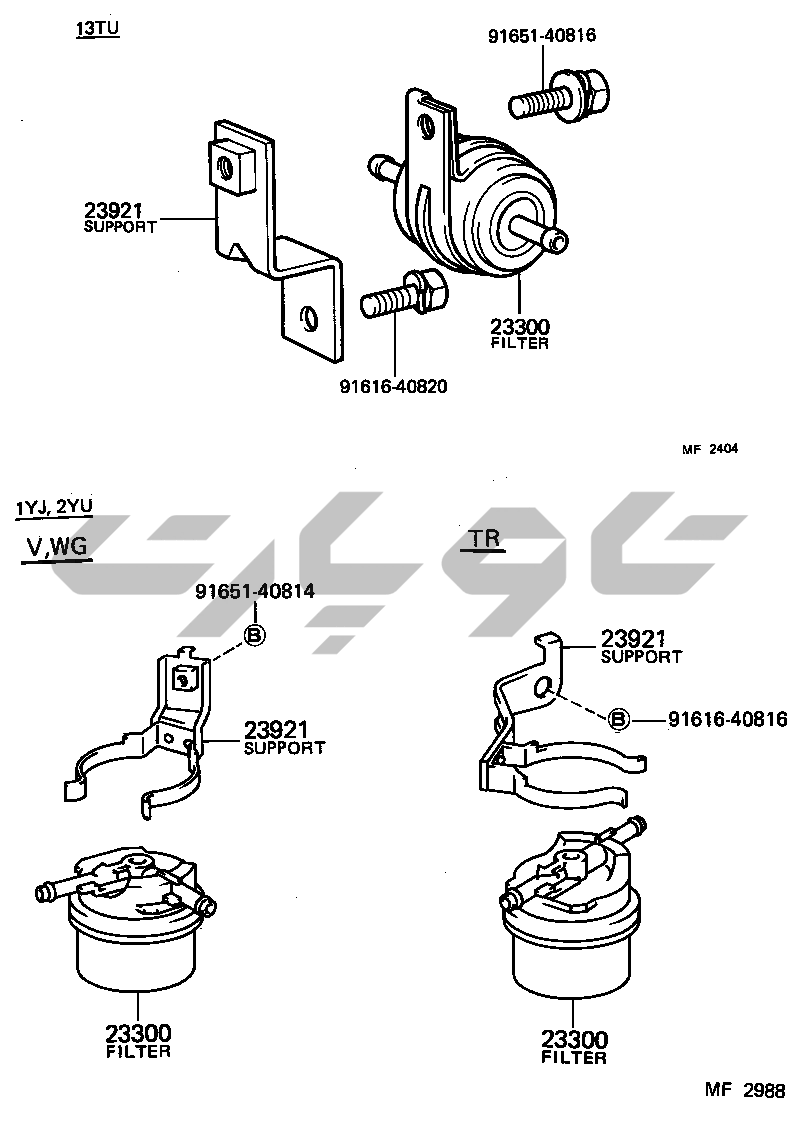 13TU

91651-40816

23921
SUPPORT

23300
FILTER

91616-40820

MF 2404

1YJ, 2YU

V,WG

91651-40814

B

23921
SUPPORT

23300
FILTER

TR

23921
SUPPORT

B

91616-40816

23300
FILTER

MF 2988