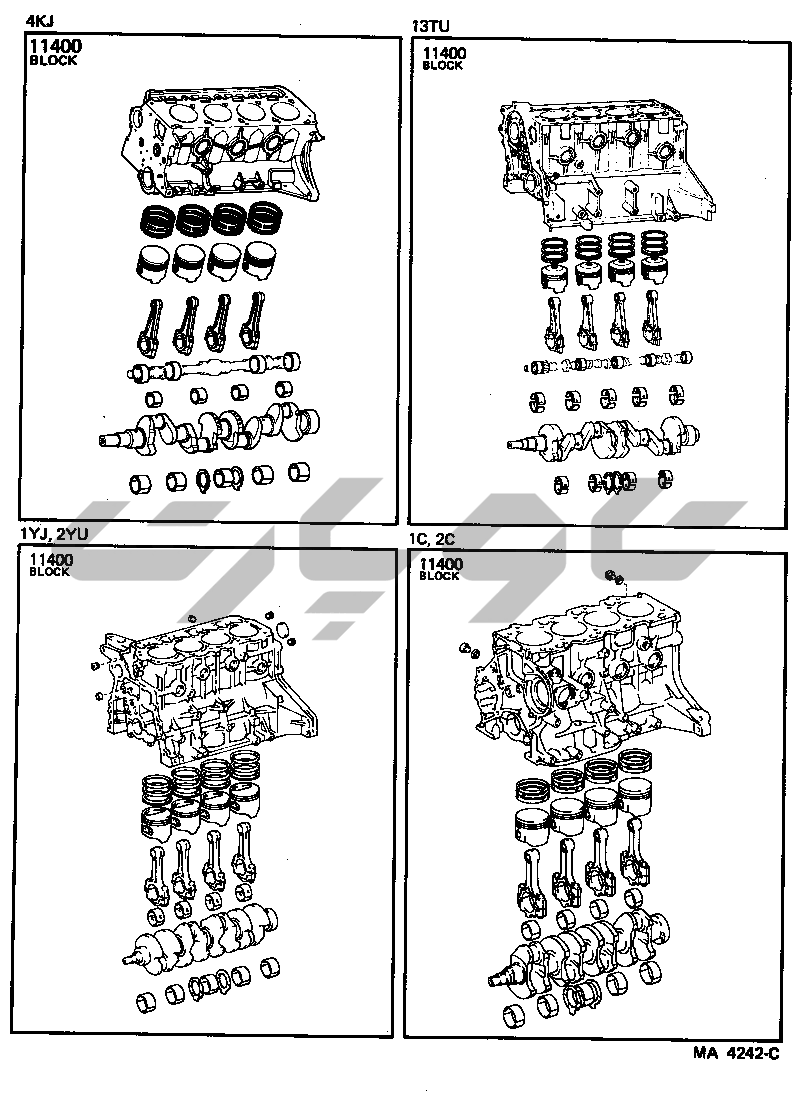 4KJ

11400
BLOCK

13TU

11400
BLOCK

1YJ, 2YU

11400
BLOCK

1C, 2C

11400
BLOCK

MA 4242-C