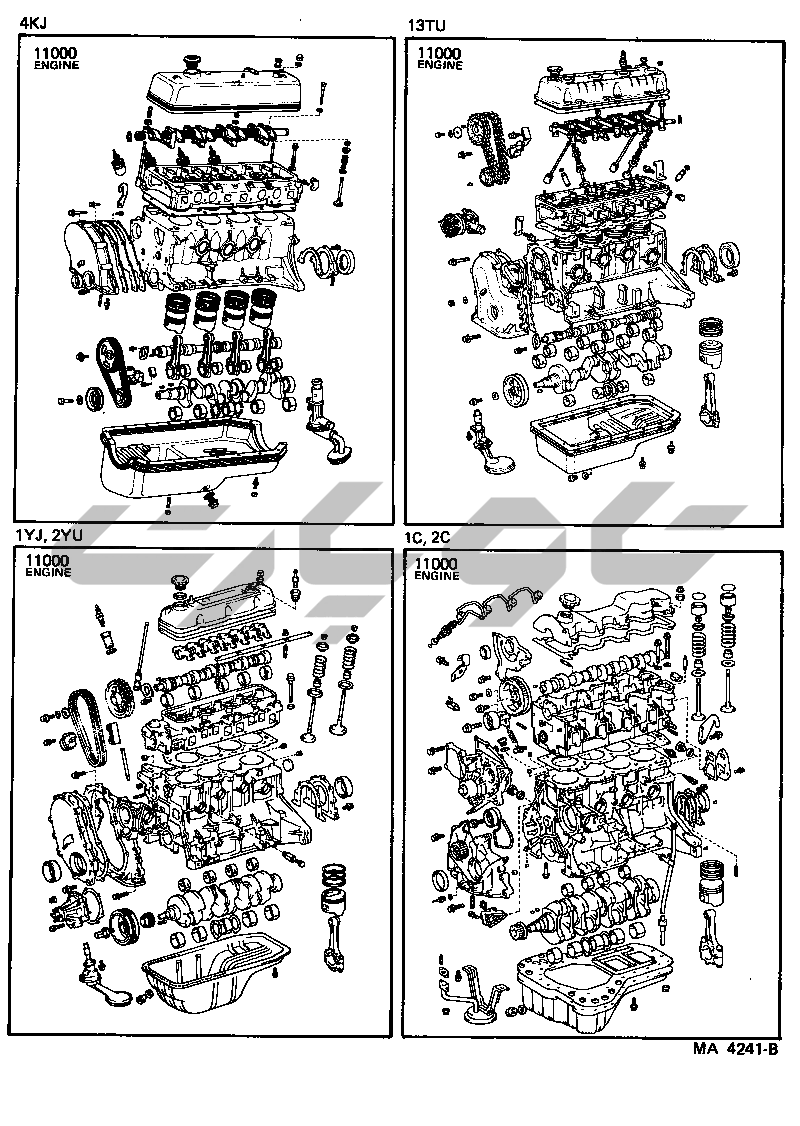 4KJ

11000
ENGINE

13TU

11000
ENGINE

1YJ, 2YU

11000
ENGINE

1C, 2C

11000
ENGINE

MA 4241-B