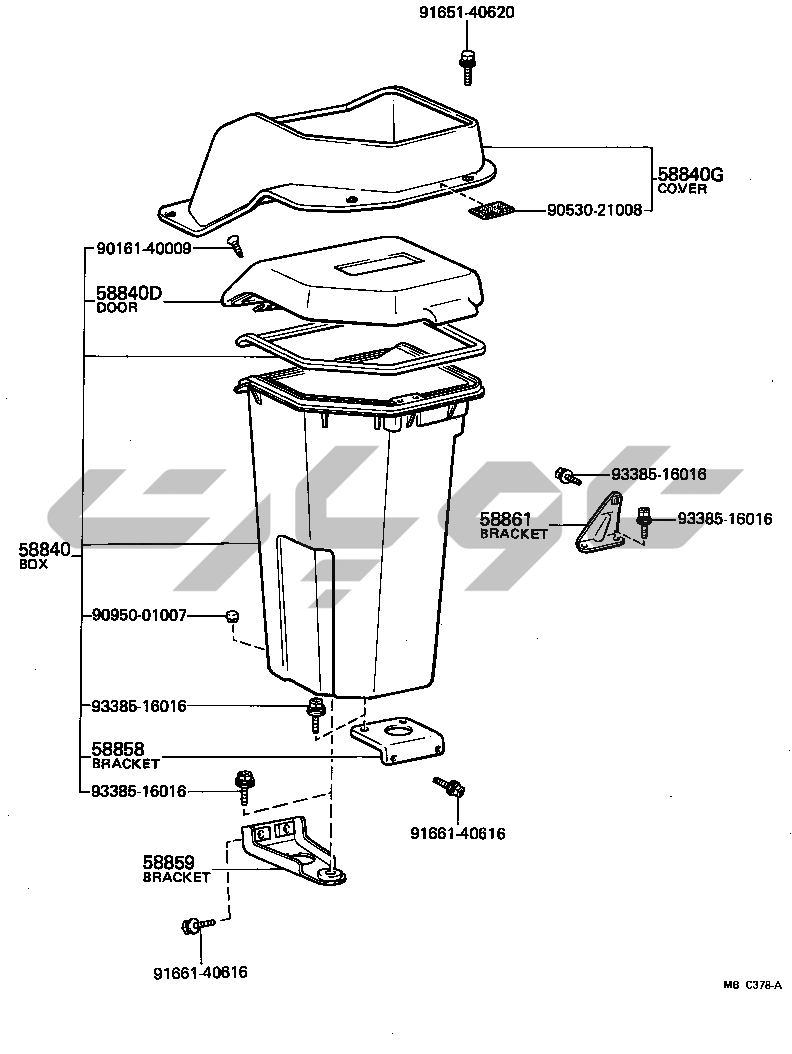 91651-40620

58840G
COVER

90530-21008

90161-40009

58840D
DOOR

93385-16016

58861
BRACKET

93385-16016

58840
BOX

90950-01007

93385-16016

58858
BRACKET

93385-16016

91661-40616

58859
BRACKET

91661-40616

M6 C378-A