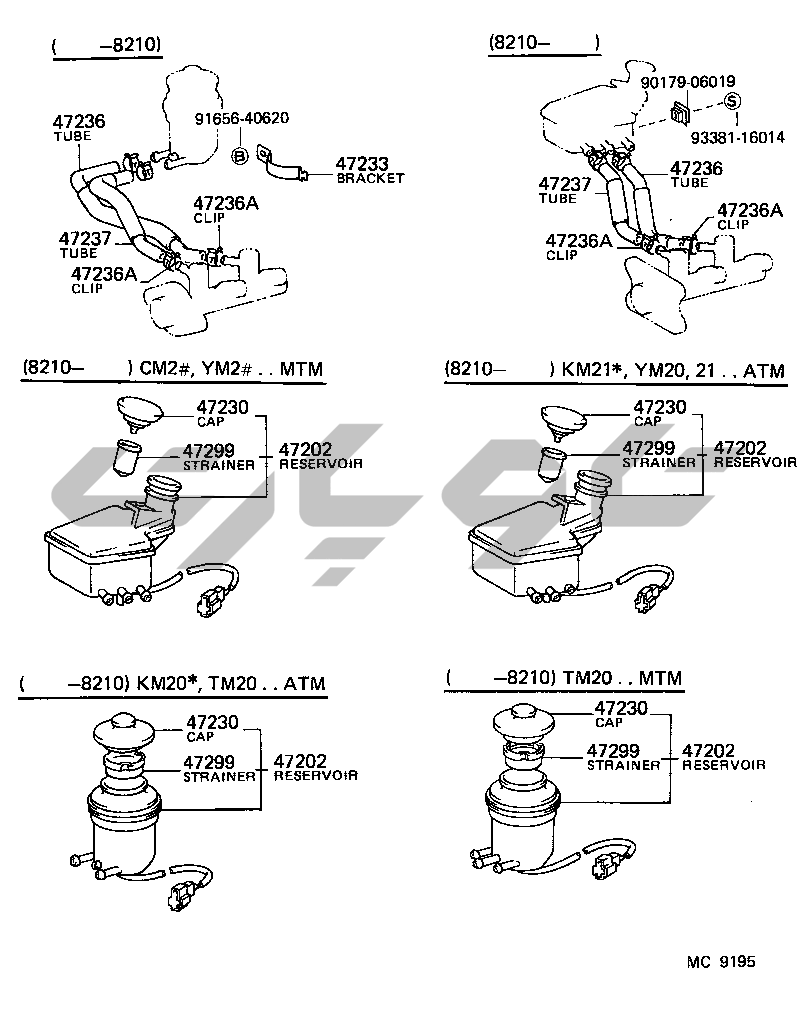 ( –8210)

47236
TUBE
91656-40620
B
47233
BRACKET
47236A
CLIP
47237
TUBE
47236A
CLIP

(8210– )

90179-06019
S
93381-16014
47236
TUBE
47237
TUBE
47236A
CLIP
47236A
CLIP

(8210– ) CM2#, YM2# . . MTM

47230
CAP
47299
STRAINER
47202
RESERVOIR

(8210– ) KM21*, YM20, 21 . . ATM

47230
CAP
47299
STRAINER
47202
RESERVOIR

( –8210) KM20*, TM20 . . ATM

47230
CAP
47299
STRAINER
47202
RESERVOIR

( –8210) TM20 . . MTM

47230
CAP
47299
STRAINER
47202
RESERVOIR

MC 9195