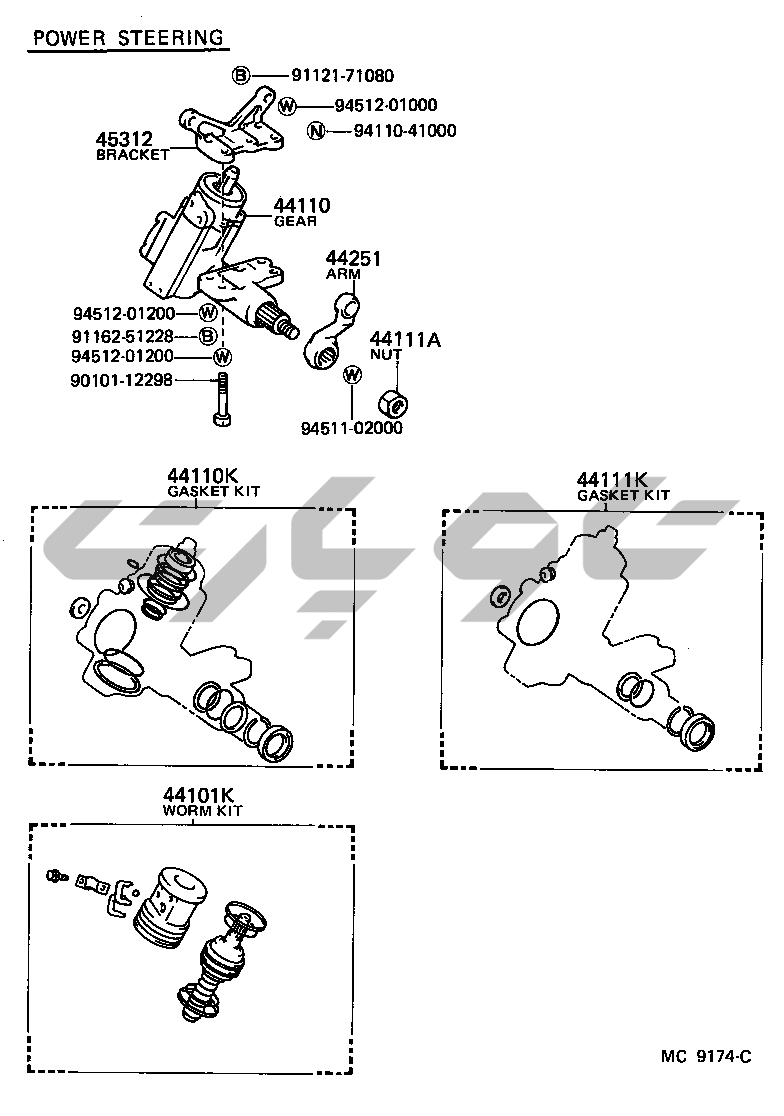 POWER STEERING

B 91121-71080
W 94512-01000
N 94110-41000

45312
BRACKET

44110
GEAR

44251
ARM

94512-01200 W
91162-51228 B
94512-01200 W
90101-12298

44111A
NUT

W
94511-02000

44110K
GASKET KIT

44111K
GASKET KIT

44101K
WORM KIT

MC 9174-C