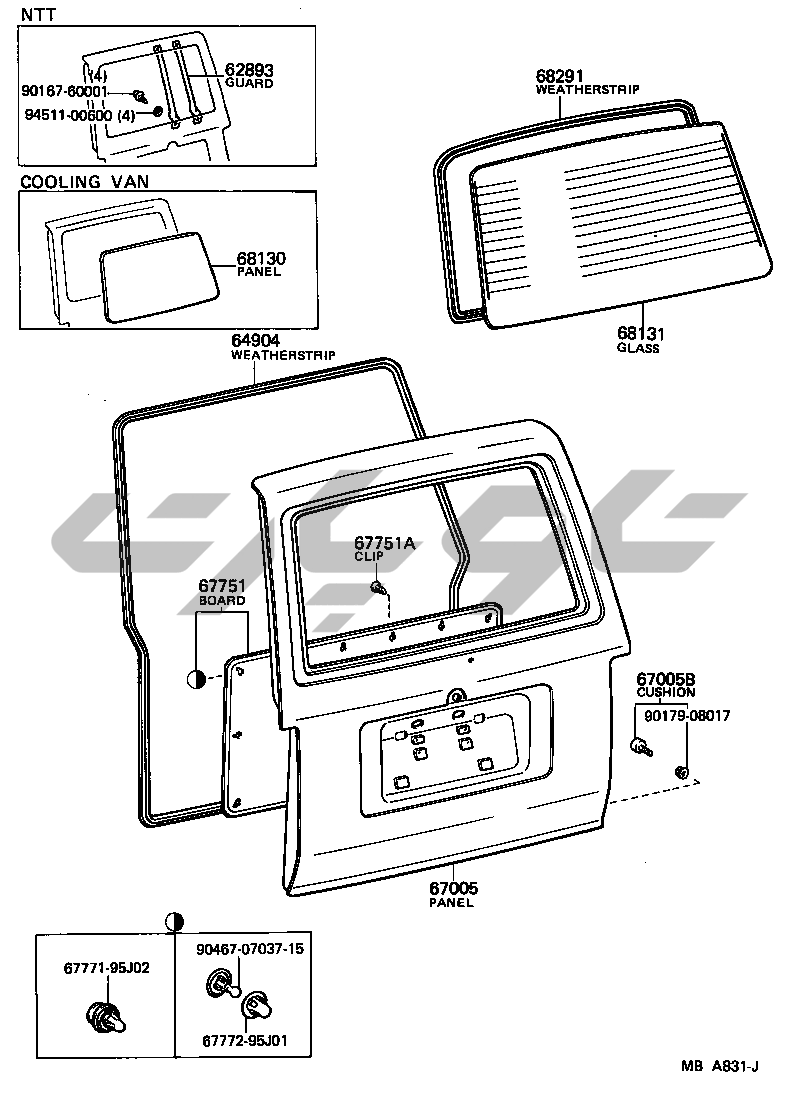 NTT

(4)
90167-60001
94511-00600 (4)
62893
GUARD

COOLING VAN

68130
PANEL

68291
WEATHERSTRIP

68131
GLASS

64904
WEATHERSTRIP

67751A
CLIP

67751
BOARD

67005B
CUSHION
90179-08017

67005
PANEL

67771-95J02

90467-07037-15

67772-95J01

MB A831-J