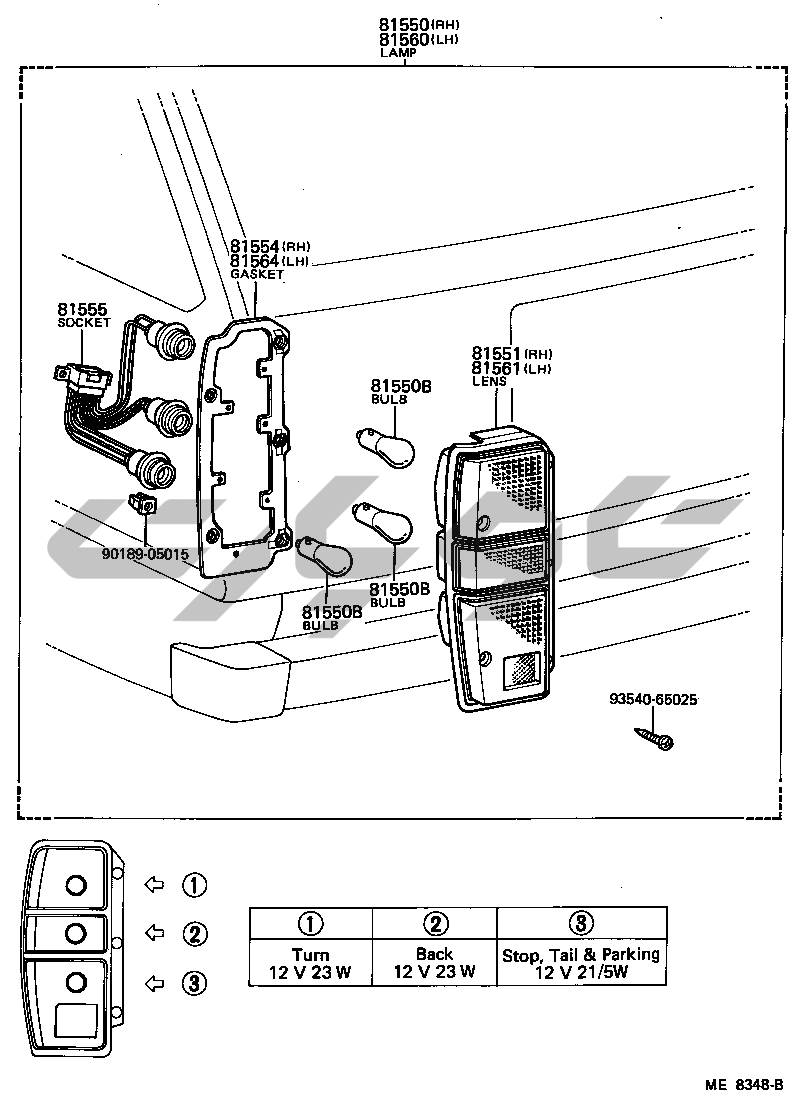 81550(RH)
81560(LH)
LAMP

81554(RH)
81564(LH)
GASKET

81555
SOCKET

81551(RH)
81561(LH)
LENS

81550B
BULB

90189-05015

81550B
BULB

81550B
BULB

93540-65025

① ② ③

| ① | ② | ③ |
|---|---|---|
| Turn 12 V 23 W | Back 12 V 23 W | Stop, Tail & Parking 12 V 21/5W |

ME 8348-B