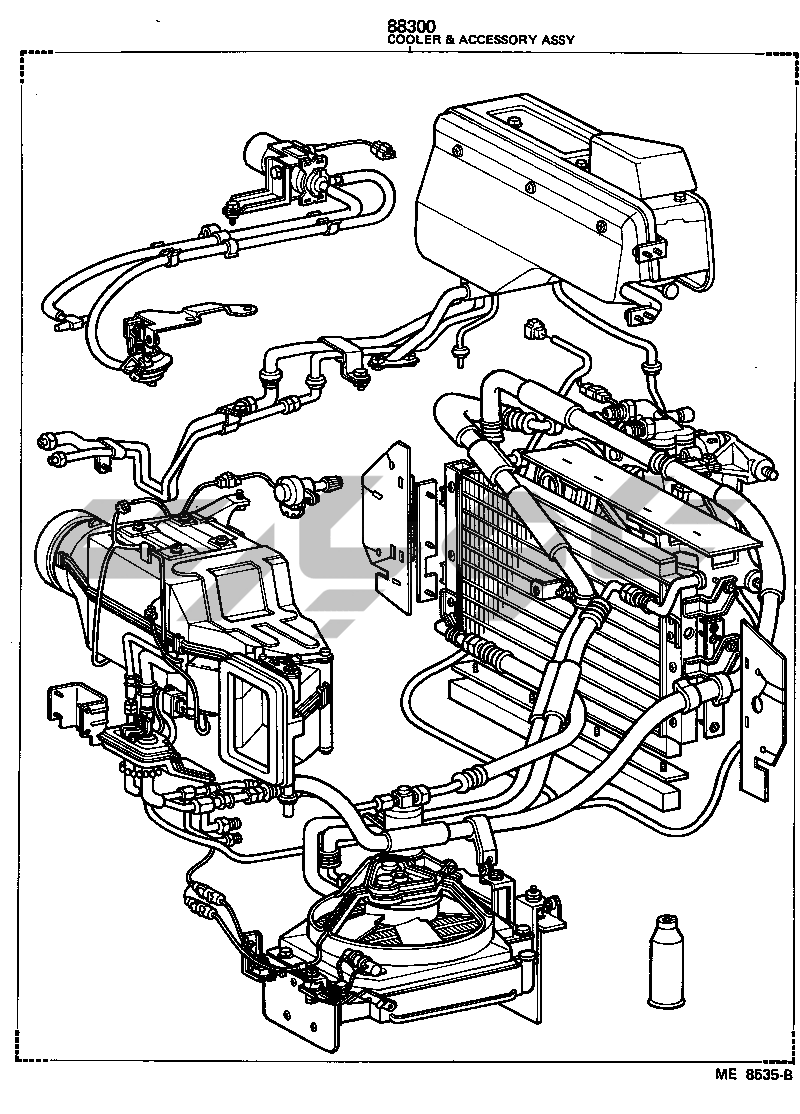 88300
COOLER & ACCESSORY ASSY

ME 8535-B