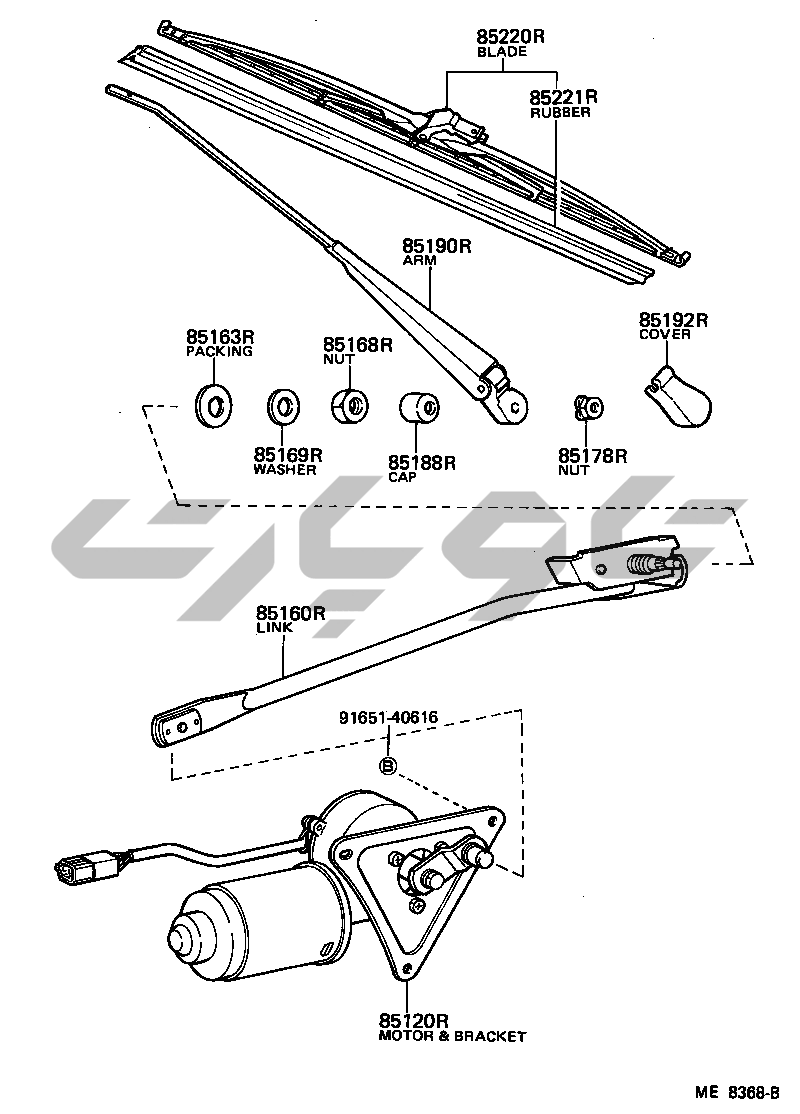 85220R
BLADE

85221R
RUBBER

85190R
ARM

85163R
PACKING

85168R
NUT

85192R
COVER

85169R
WASHER

85188R
CAP

85178R
NUT

85160R
LINK

91651-40616

B

85120R
MOTOR & BRACKET

ME 8368-B