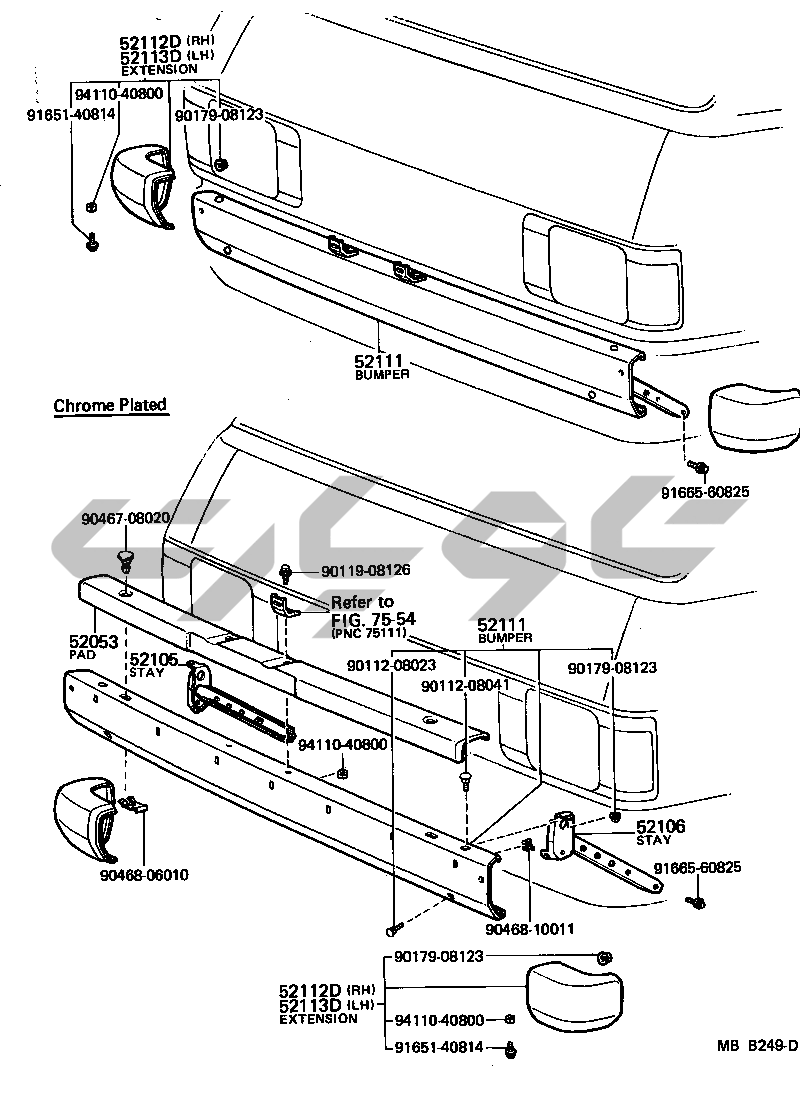 52112D (RH)
52113D (LH)
EXTENSION
94110-40800
91651-40814
90179-08123
52111
BUMPER
Chrome Plated
91665-60825
90467-08020
90119-08126
Refer to
FIG. 75-54
(PNC 75111)
52053
PAD
52105
STAY
52111
BUMPER
90112-08023
90112-08041
90179-08123
94110-40800
52106
STAY
91665-60825
90468-06010
90468-10011
90179-08123
52112D (RH)
52113D (LH)
EXTENSION
94110-40800
91651-40814
MB B249-D