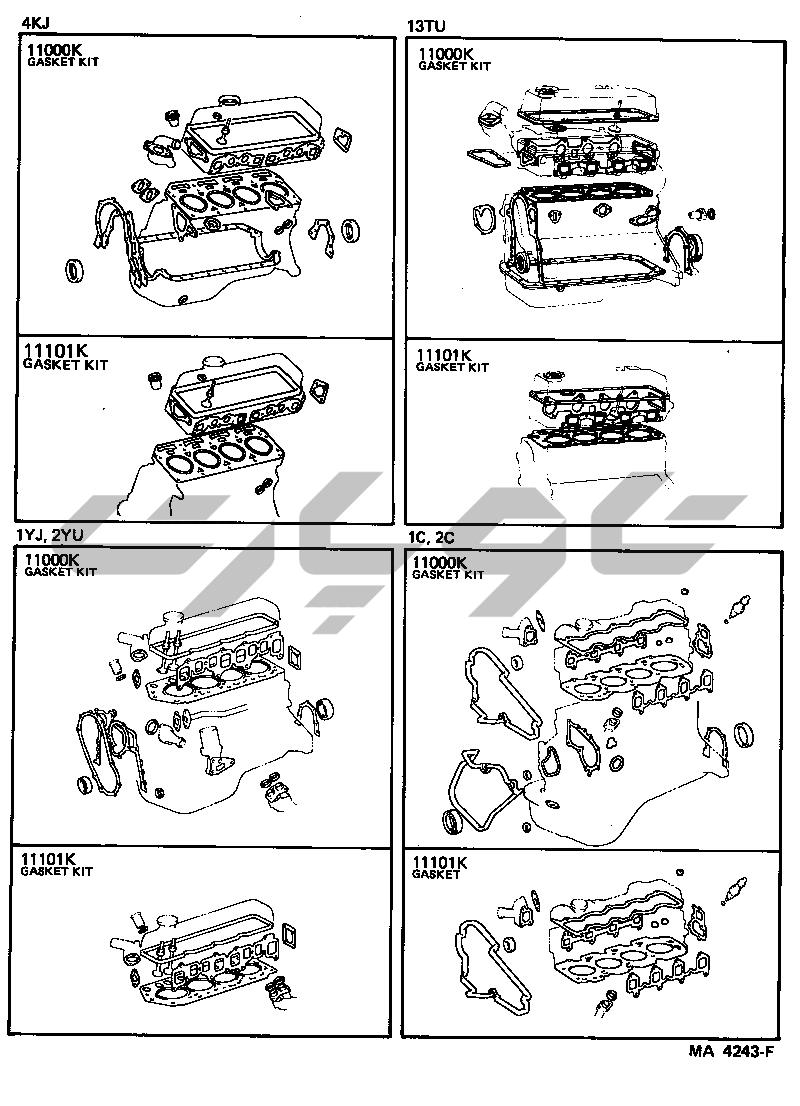 4KJ

11000K
GASKET KIT

11101K
GASKET KIT

13TU

11000K
GASKET KIT

11101K
GASKET KIT

1YJ, 2YU

11000K
GASKET KIT

11101K
GASKET KIT

1C, 2C

11000K
GASKET KIT

11101K
GASKET

MA 4243-F