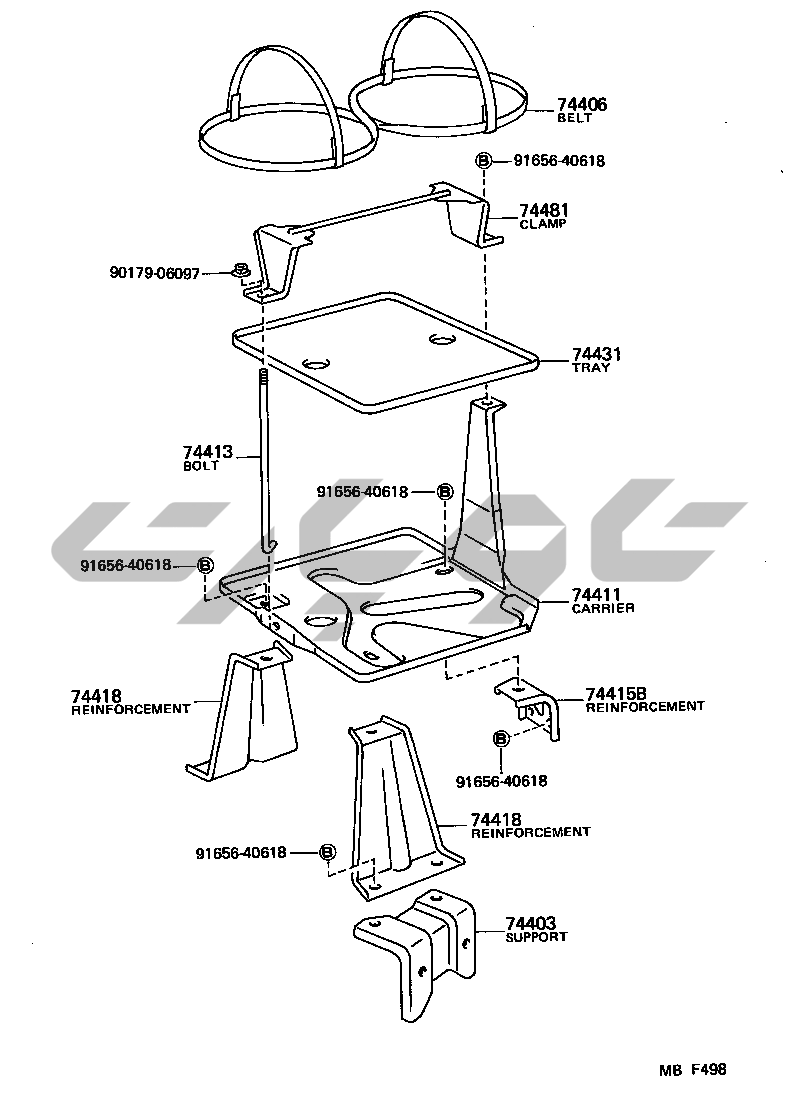 74406
BELT

B 91656-40618

74481
CLAMP

90179-06097

74431
TRAY

74413
BOLT

91656-40618 B

91656-40618 B

74411
CARRIER

74418
REINFORCEMENT

74415B
REINFORCEMENT

B
91656-40618

74418
REINFORCEMENT

91656-40618 B

74403
SUPPORT

MB F498