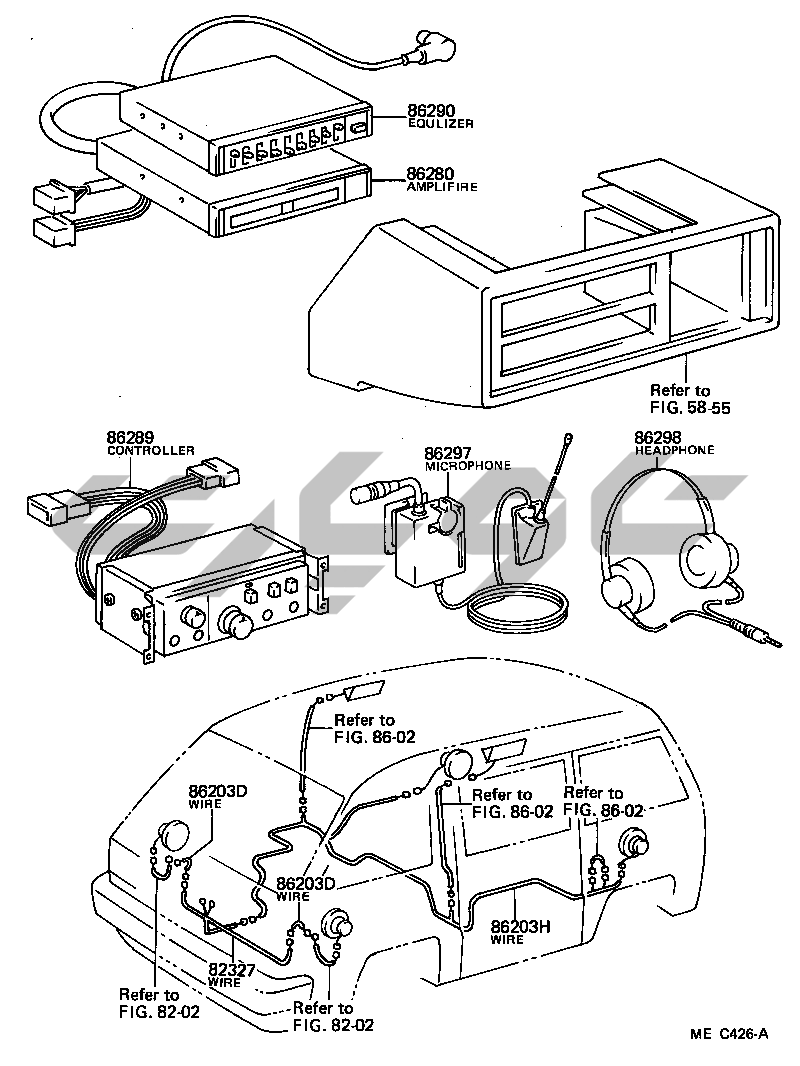 86290
EQULIZER

86280
AMPLIFIRE

Refer to
FIG. 58-55

86289
CONTROLLER

86297
MICROPHONE

86298
HEADPHONE

Refer to
FIG. 86-02

86203D
WIRE

Refer to
FIG. 86-02

Refer to
FIG. 86-02

86203D
WIRE

86203H
WIRE

82327
WIRE

Refer to
FIG. 82-02

Refer to
FIG. 82-02

ME C426-A